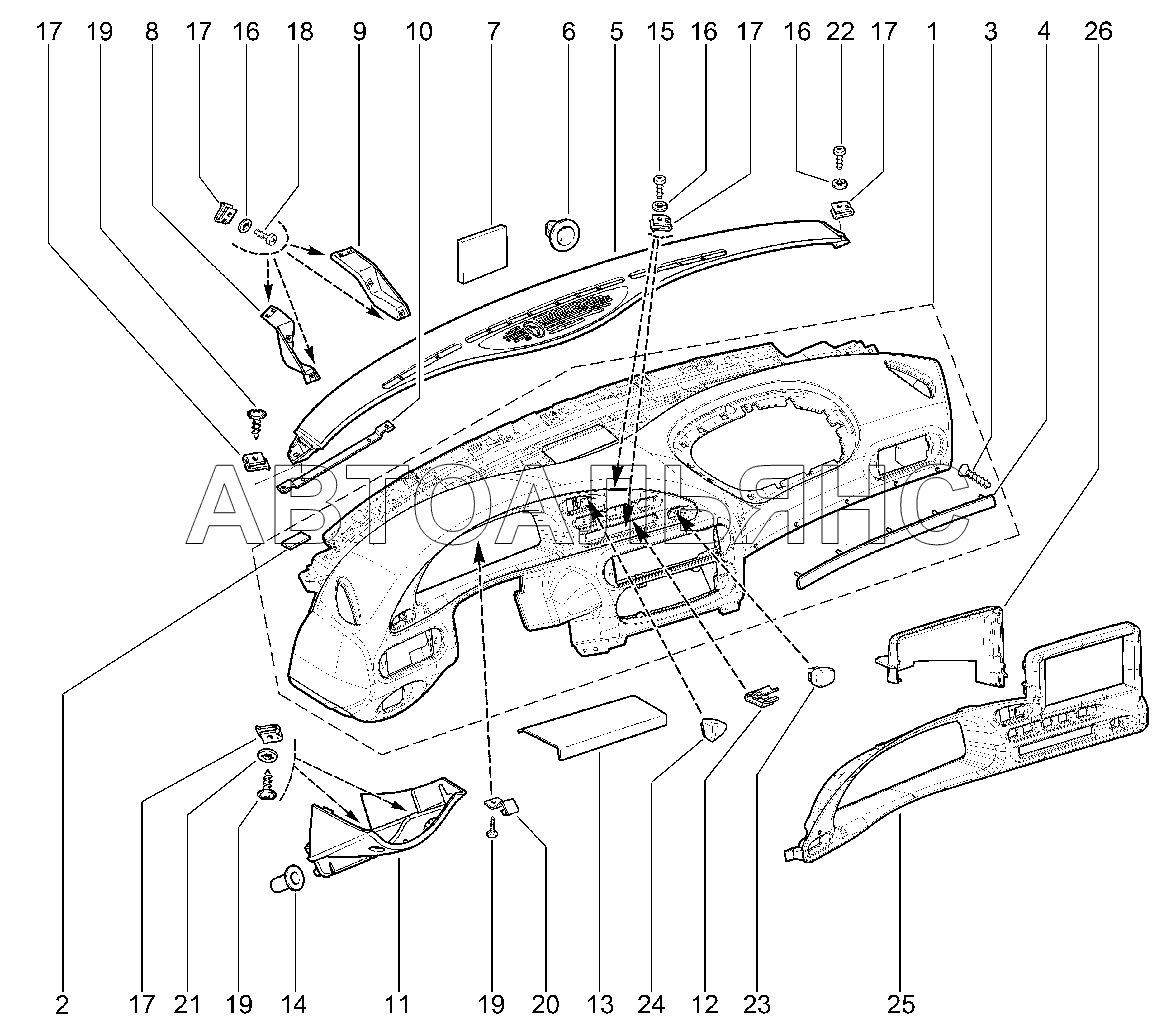 17 19 8 17 16 18 9 10 7 6 5 15 16 17 16 22 17 1 3 4 26

АВТОАЛЬЯНС

2 17 21 19 14 11 19 20 13 24 12 23 25