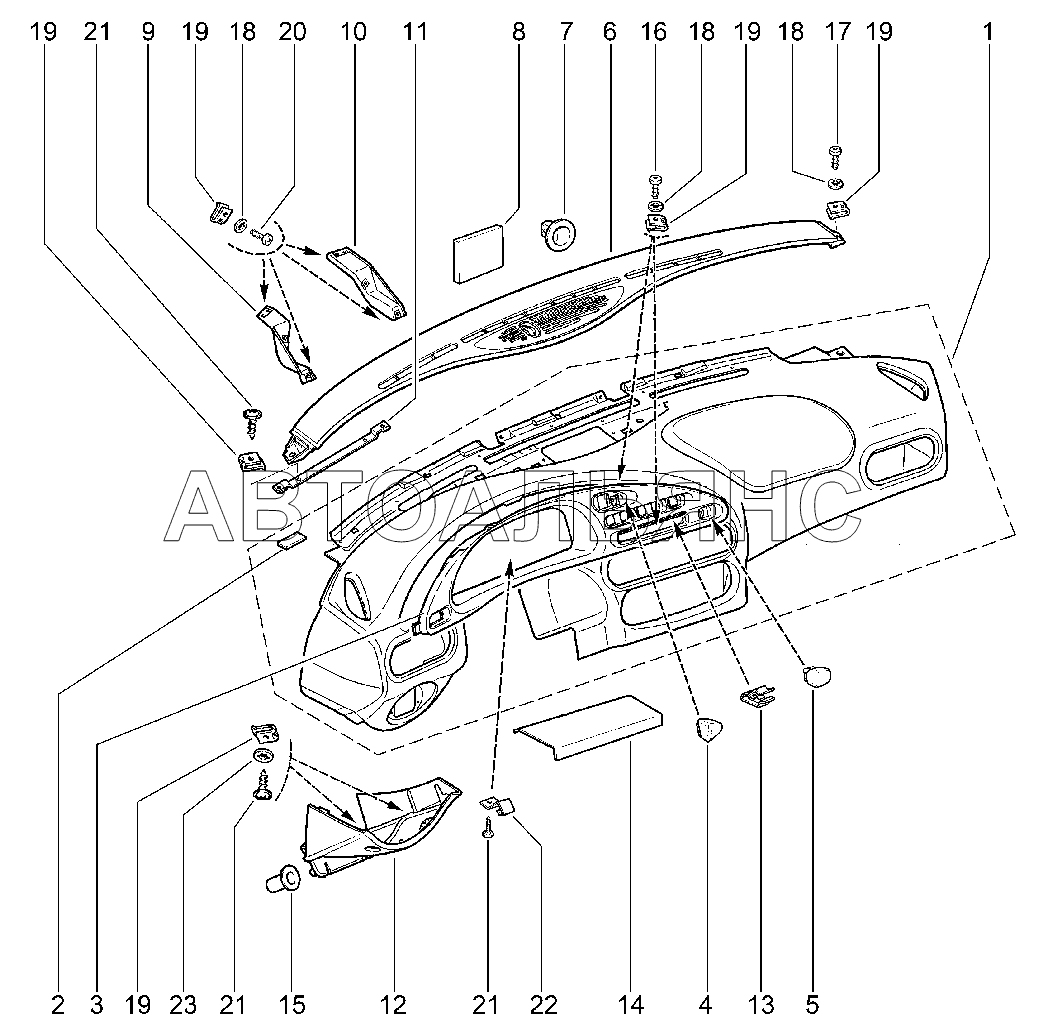 19 21 9 19 18 20 10 11 8 7 6 16 18 19 18 17 19 1

АВТОАЛЬЯНС

2 3 19 23 21 15 12 21 22 14 4 13 5