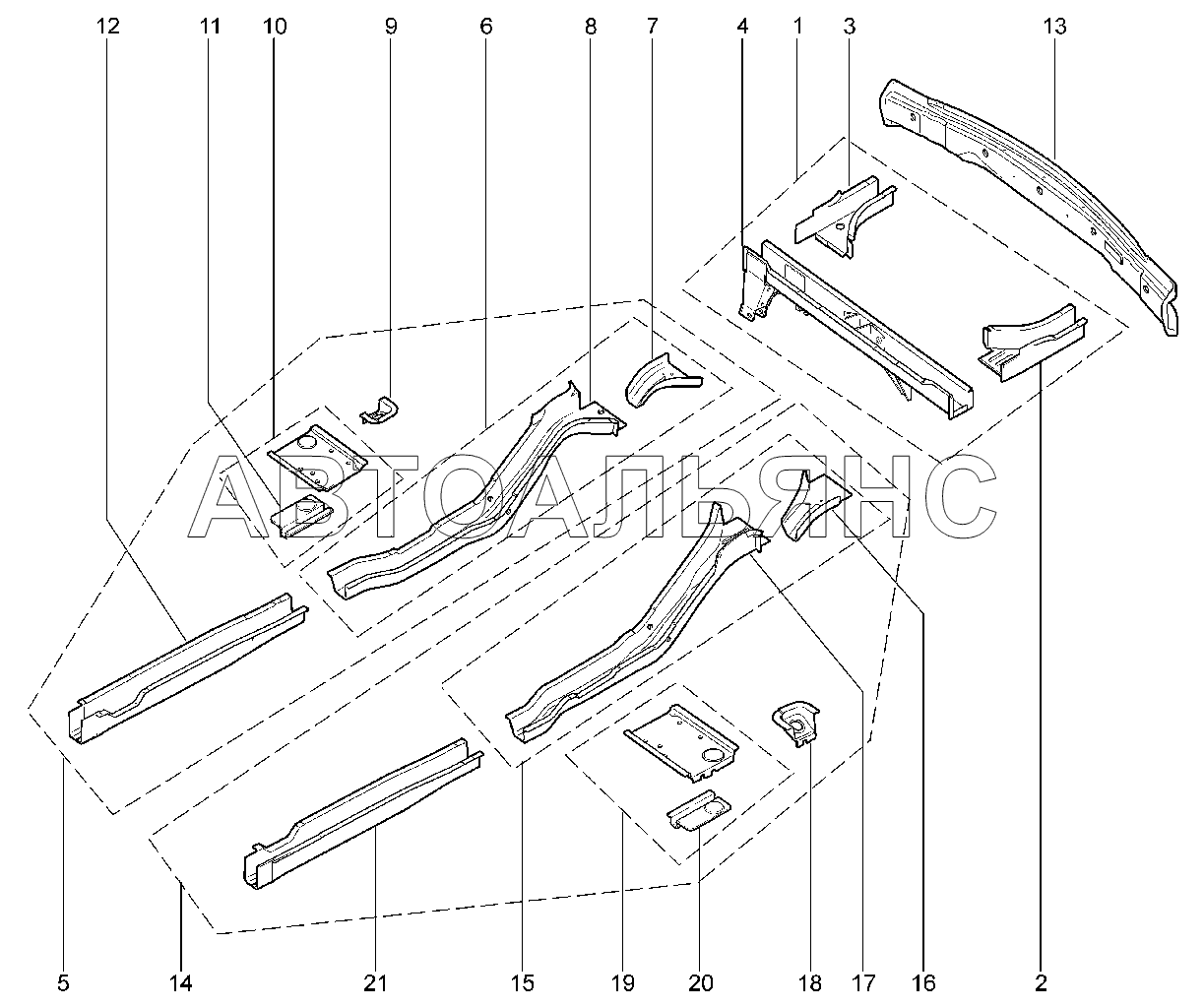 12 11 10 9 6 8 7 4 1 3 13

АВТОАЛЬЯНС

5 14 21 15 19 20 18 17 16 2