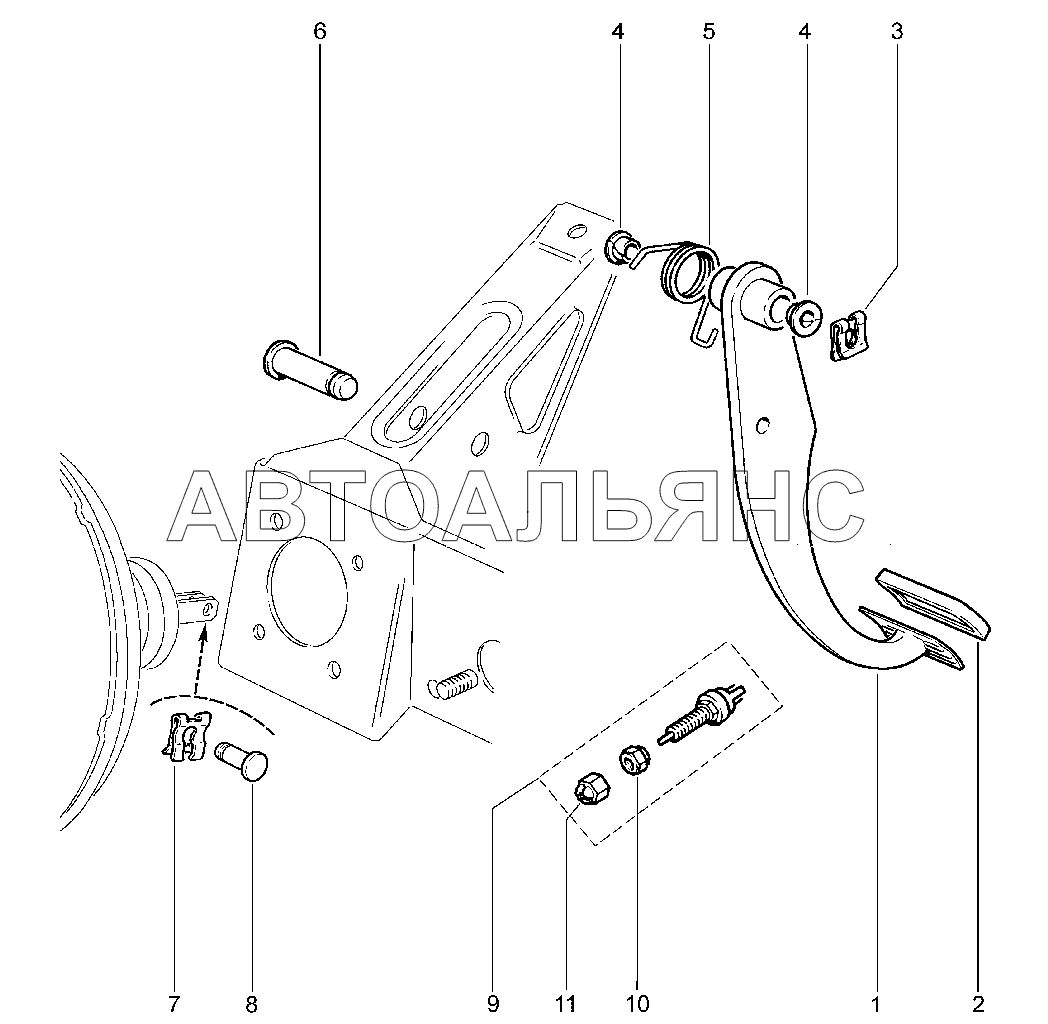 6

4

5

4

3

АВТОАЛЬЯНС

7

8

9

11

10

1

2