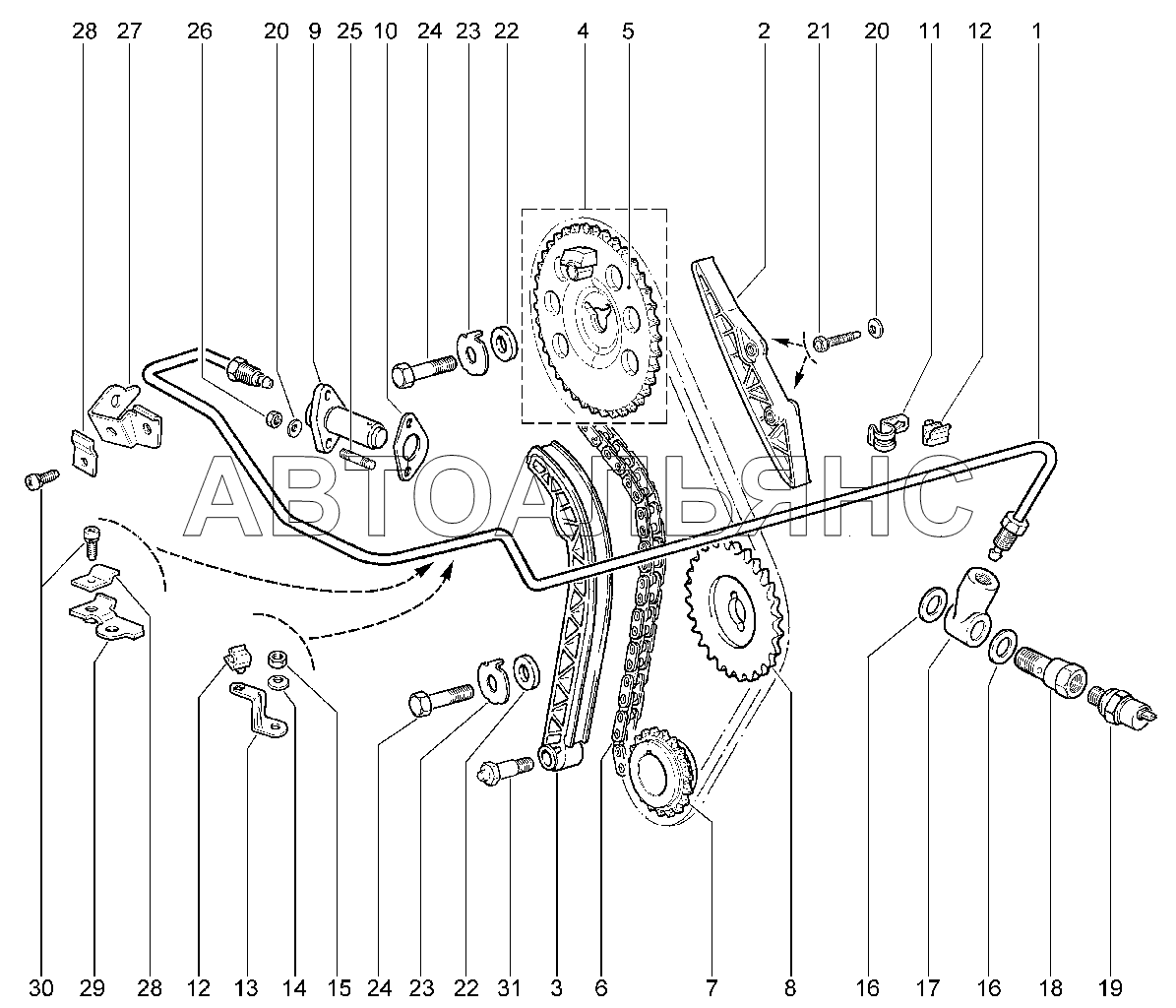 28 27 26 20 9 25 10 24 23 22 4 5 2 21 20 11 12 1

АВТОАЛЬЯНС

30 29 28 12 13 14 15 24 23 22 31 3 6 7 8 16 17 16 18 19