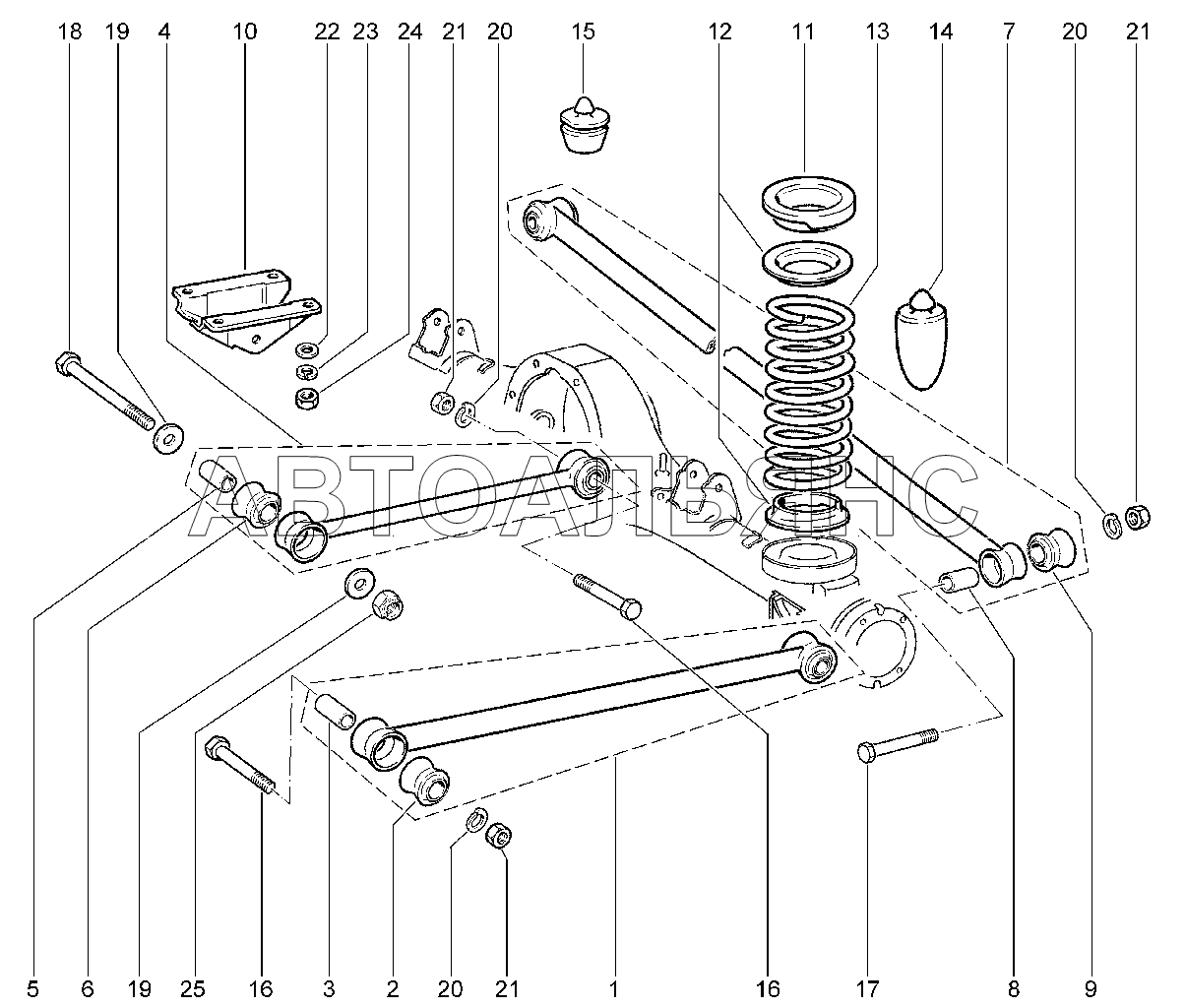 18 19 4 10 22 23 24 21 20 15 12 11 13 14 7 20 21

АВТОАЛЬЯНС

5 6 19 25 16 3 2 20 21 1 16 17 8 9