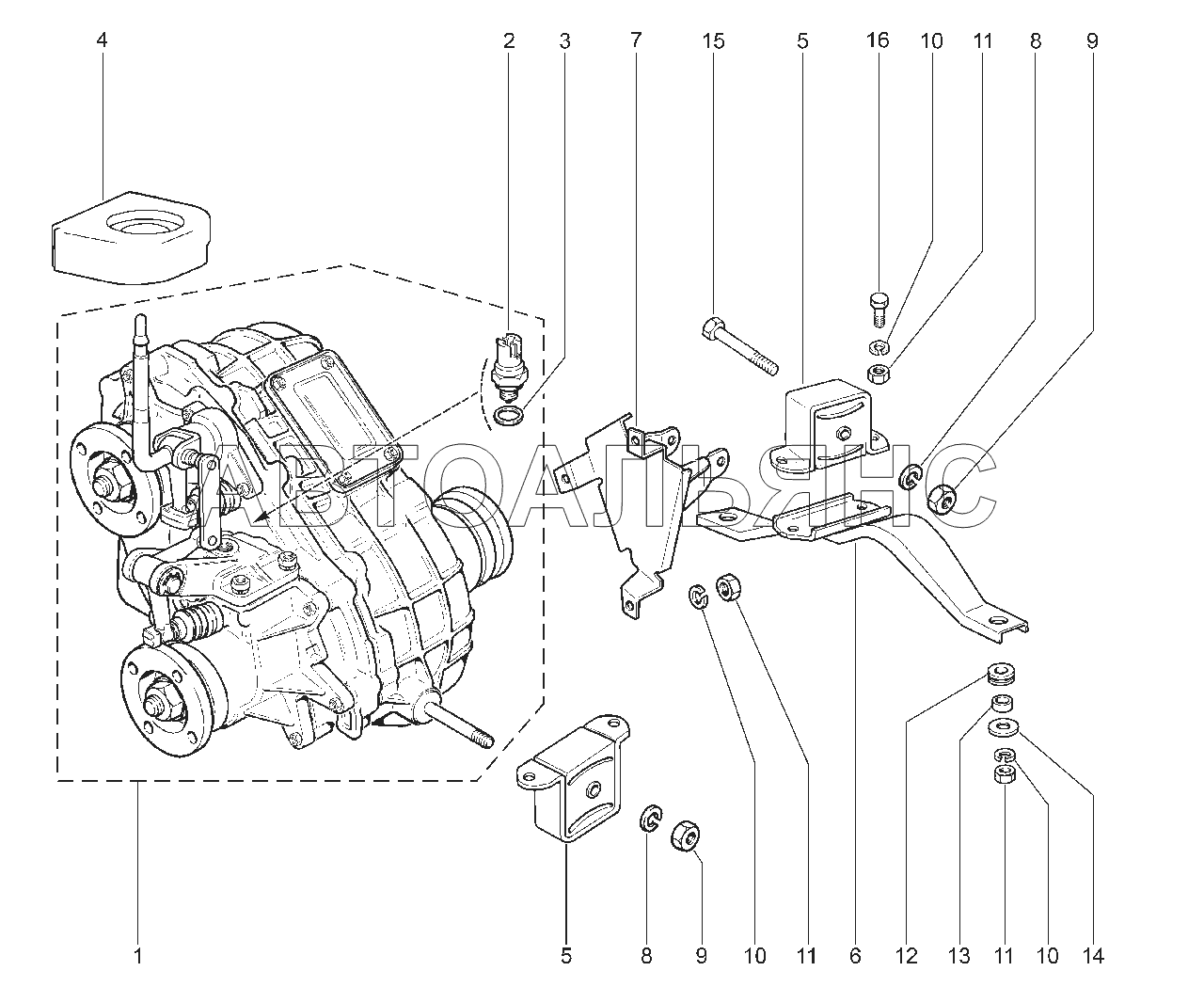 4
2
3
7
15
5
16
10
11
8
9

АВТОАЛЬЯНС

1
5
8
9
10
11
6
12
13
11
10
14