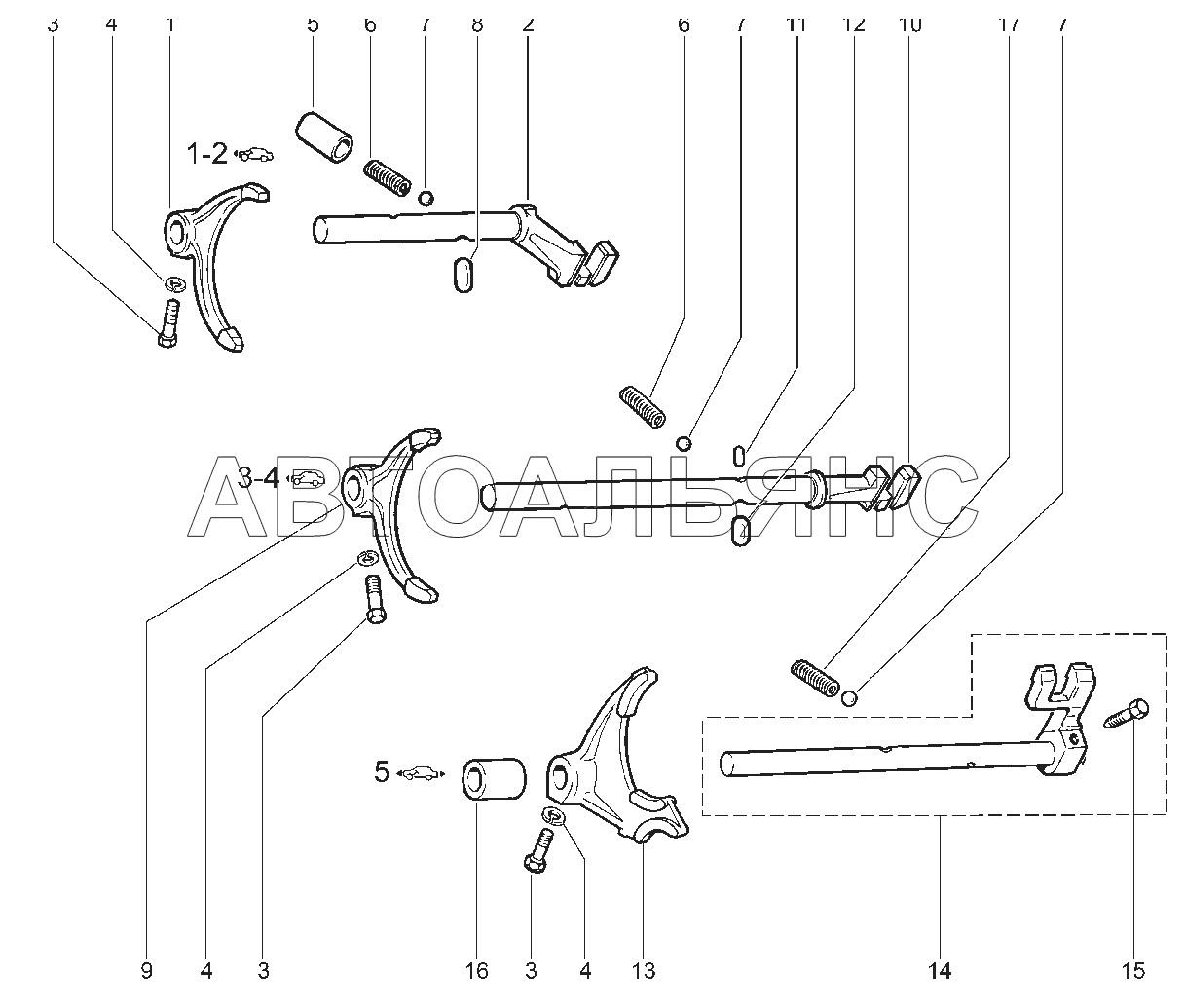 3 4 1 5 6 7 8 2 6 7 11 12 10 17 7

1-2

3-4

АВТОАЛЬЯНС

5

9 4 3 16 3 4 13 14 15