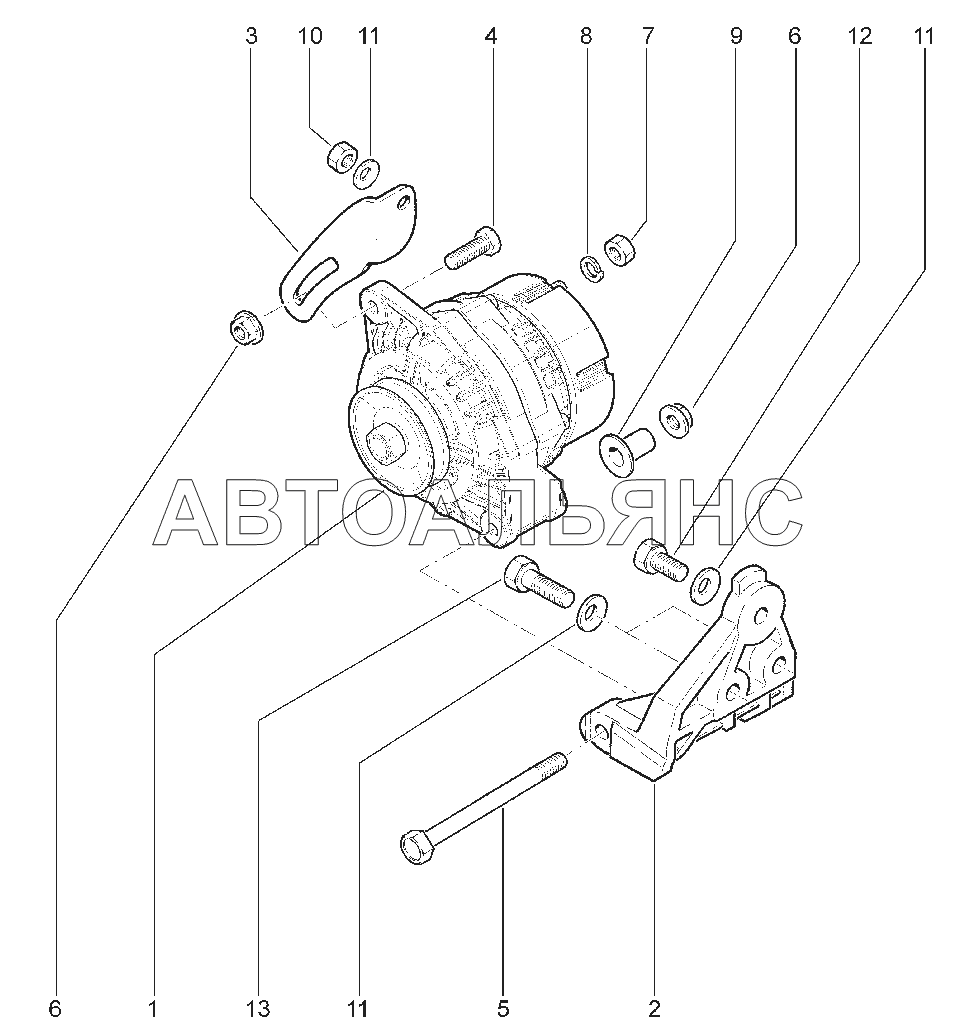 3 10 11 4 8 7 9 6 12 11

АВТОАЛЬЯНС

6 1 13 11 5 2