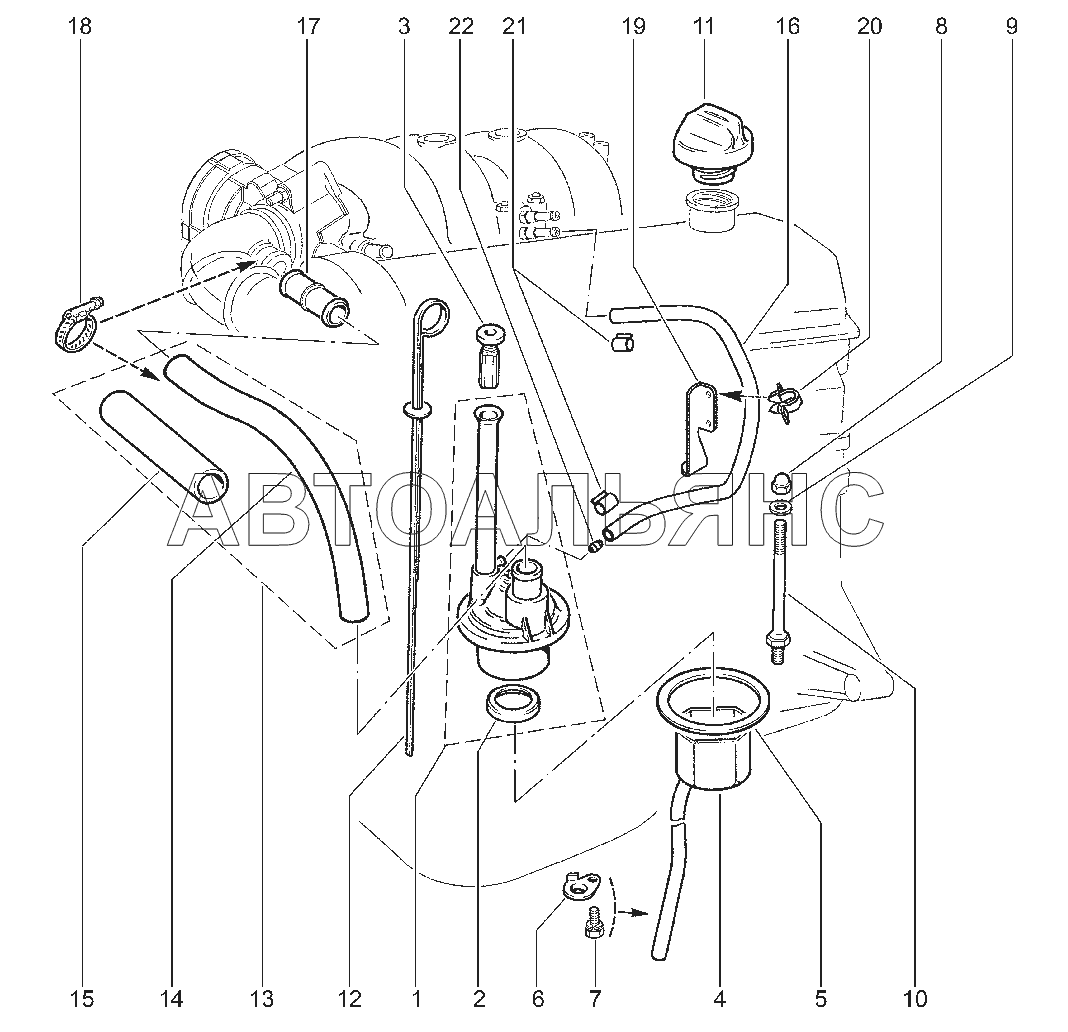 18 17 3 22 21 19 11 16 20 8 9

АВТОАЛЬЯНС

15 14 13 12 1 2 6 7 4 5 10