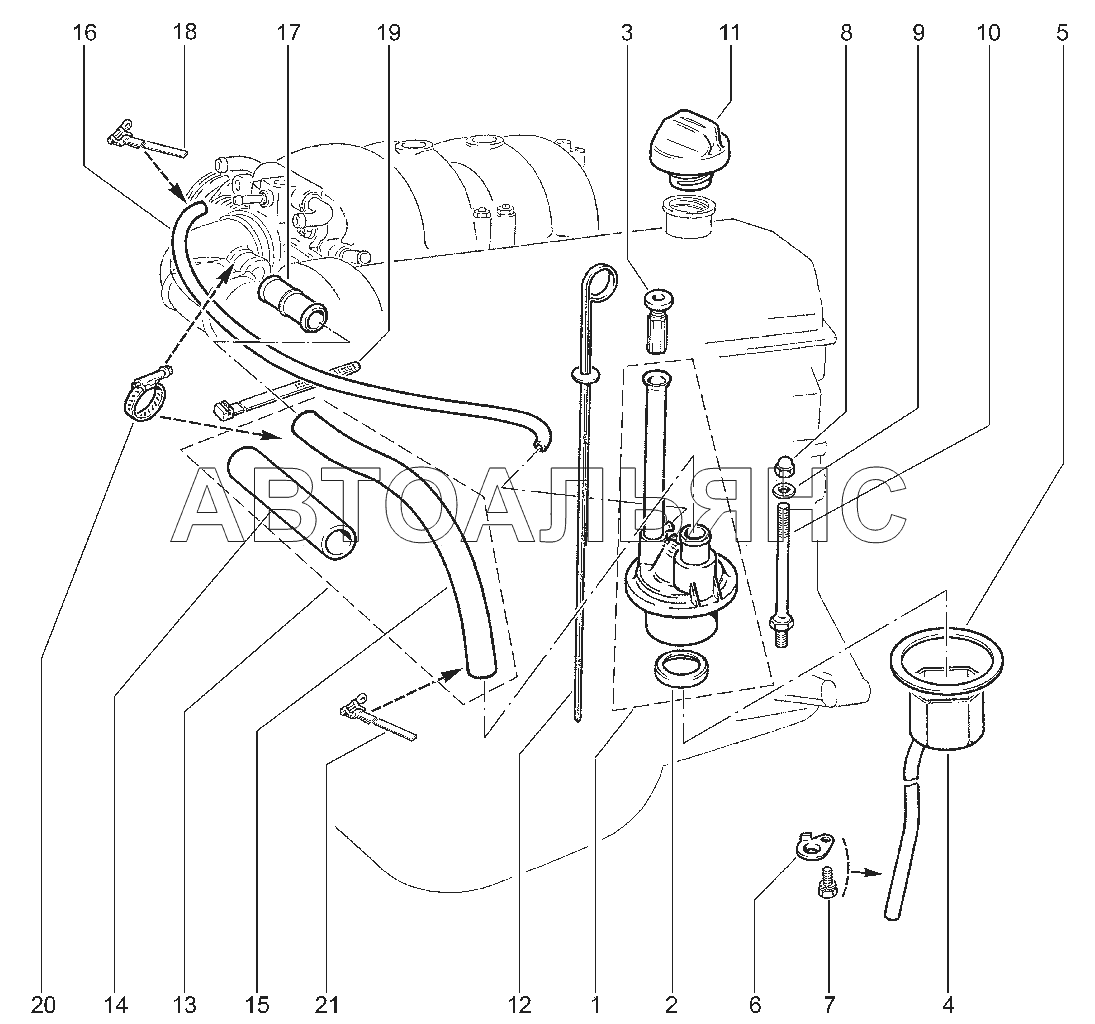 16 18 17 19 3 11 8 9 10 5

АВТОАЛЬЯНС

20 14 13 15 21 12 1 2 6 7 4