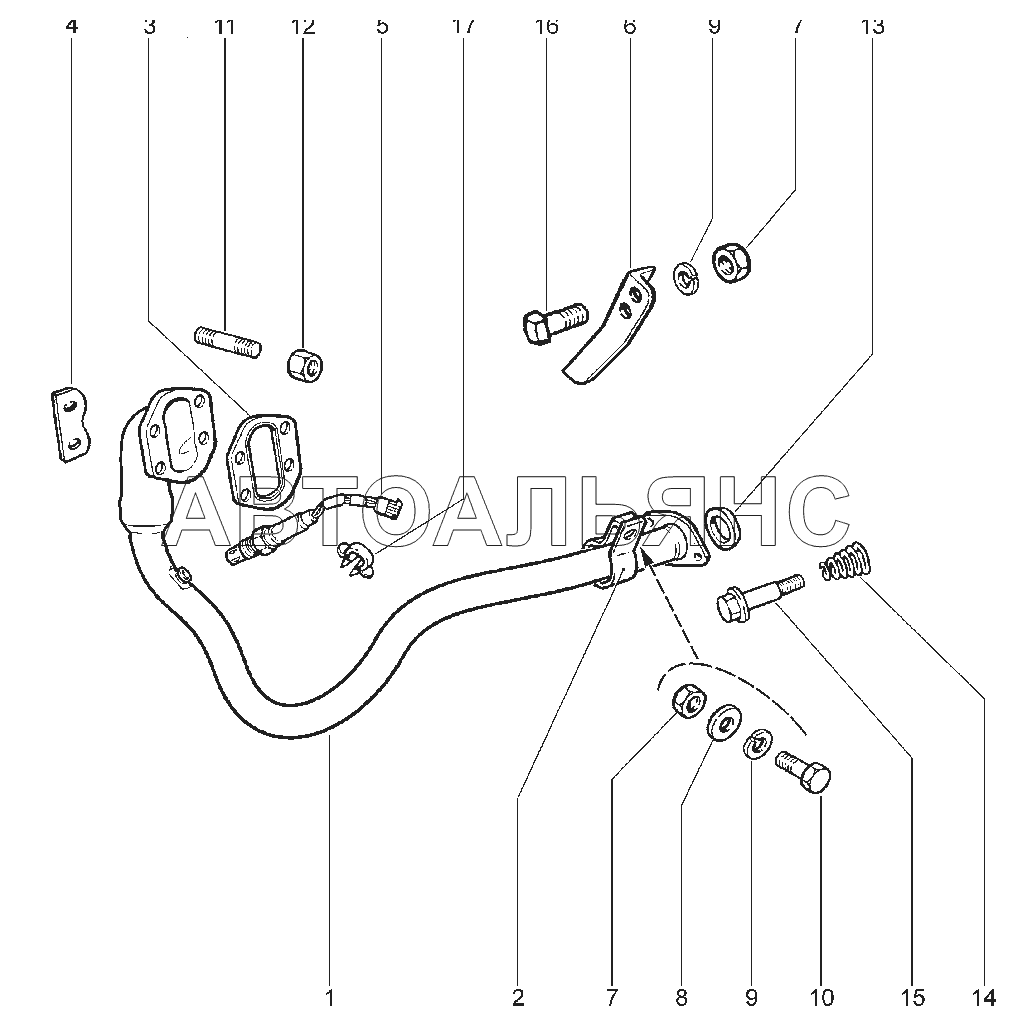 4 3 11 12 5 17 16 6 9 7 13

АВТОАЛЬЯНС

1 2 7 8 9 10 15 14