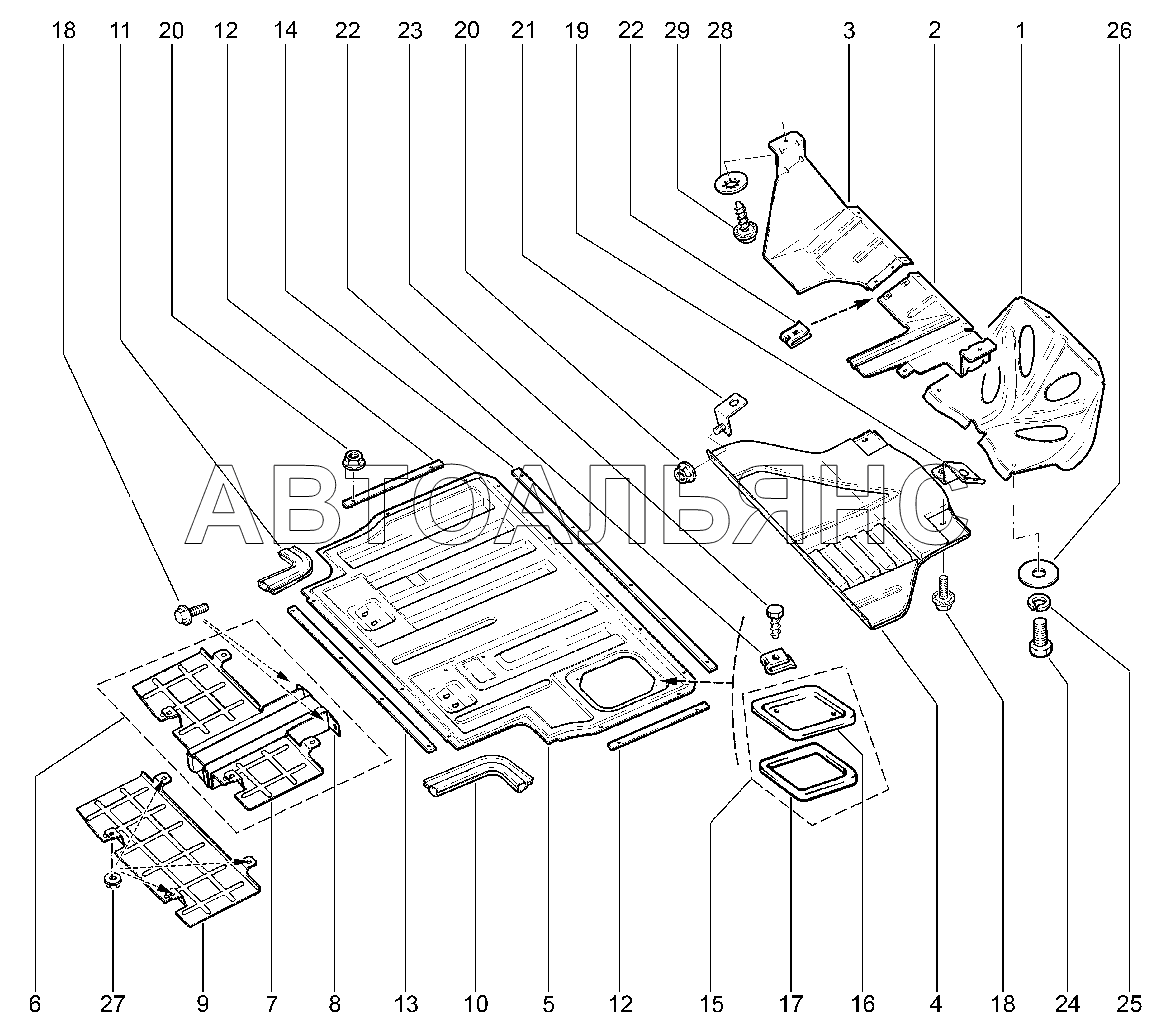 18 11 20 12 14 22 23 20 21 19 22 29 28 3 2 1 26

АВТОАЛЬЯНС

6 27 9 7 8 13 10 5 12 15 17 16 4 18 24 25