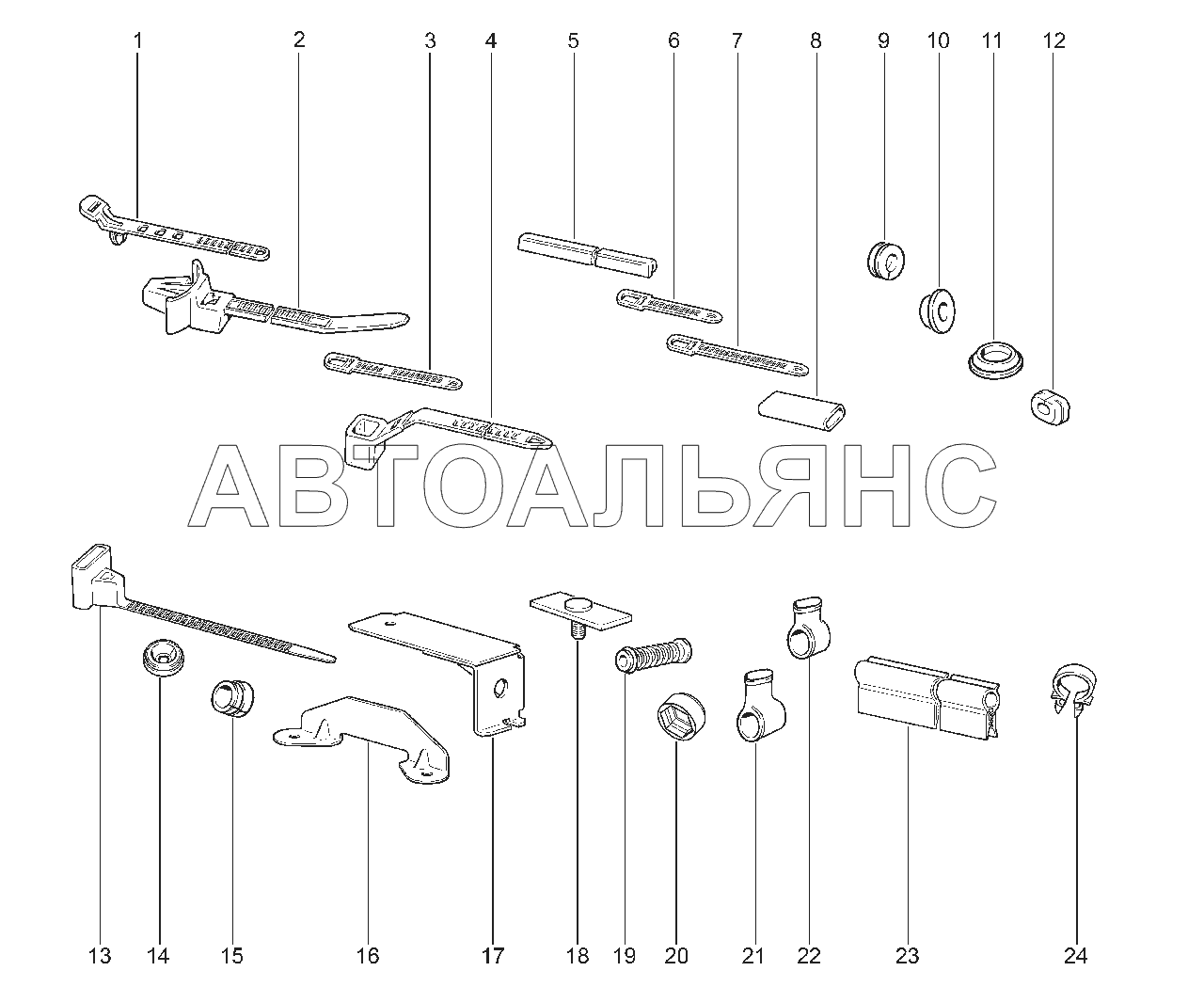 1 2 3 4 5 6 7 8 9 10 11 12

АВТОАЛЬЯНС

13 14 15 16 17 18 19 20 21 22 23 24