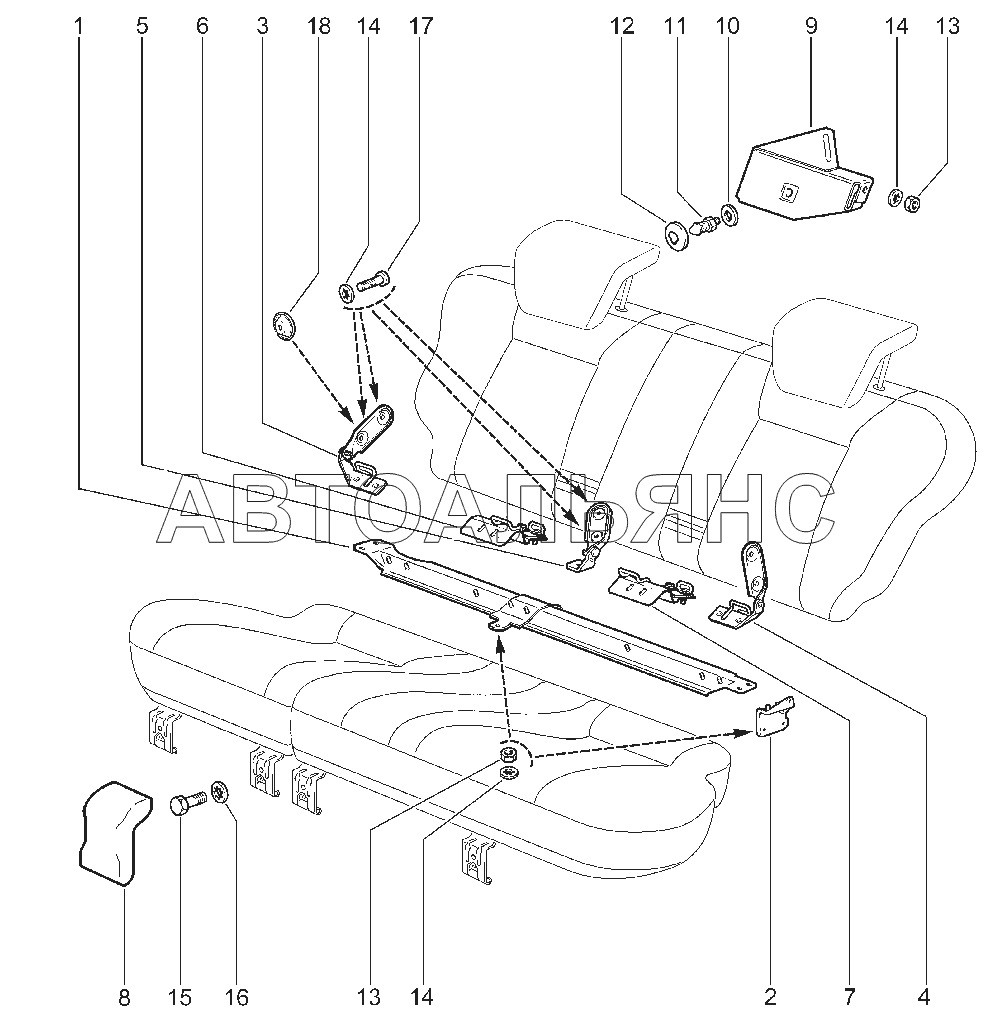 1 5 6 3 18 14 17 12 11 10 9 14 13

АВТОАЛЬЯНС

8 15 16 13 14 2 7 4