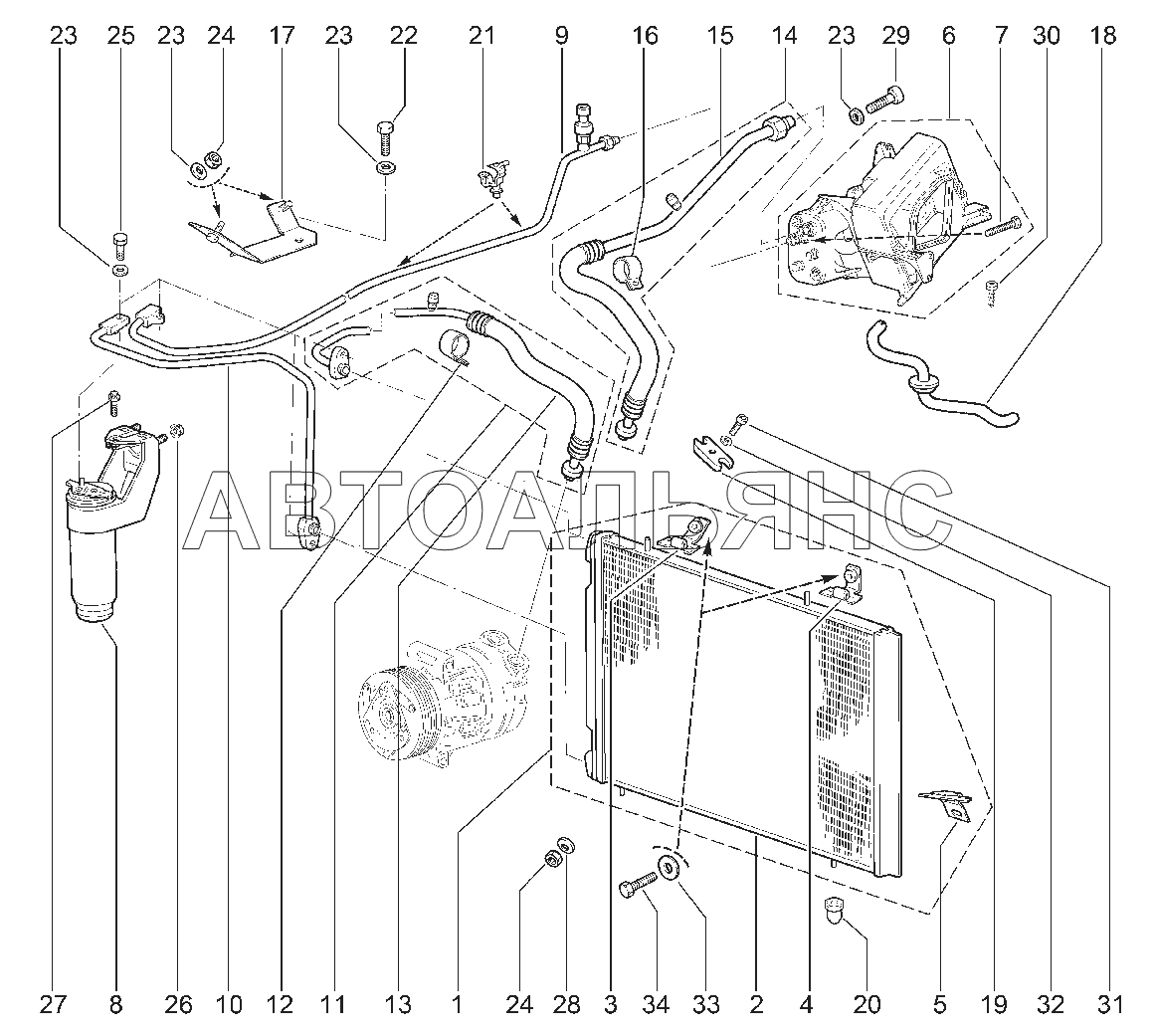 23 25 23 24 17 23 22 21 9 16 15 14 23 29 6 7 30 18

АВТОАЛЬЯНС

27 8 26 10 12 11 13 1 24 28 3 34 33 2 4 20 5 19 32 31