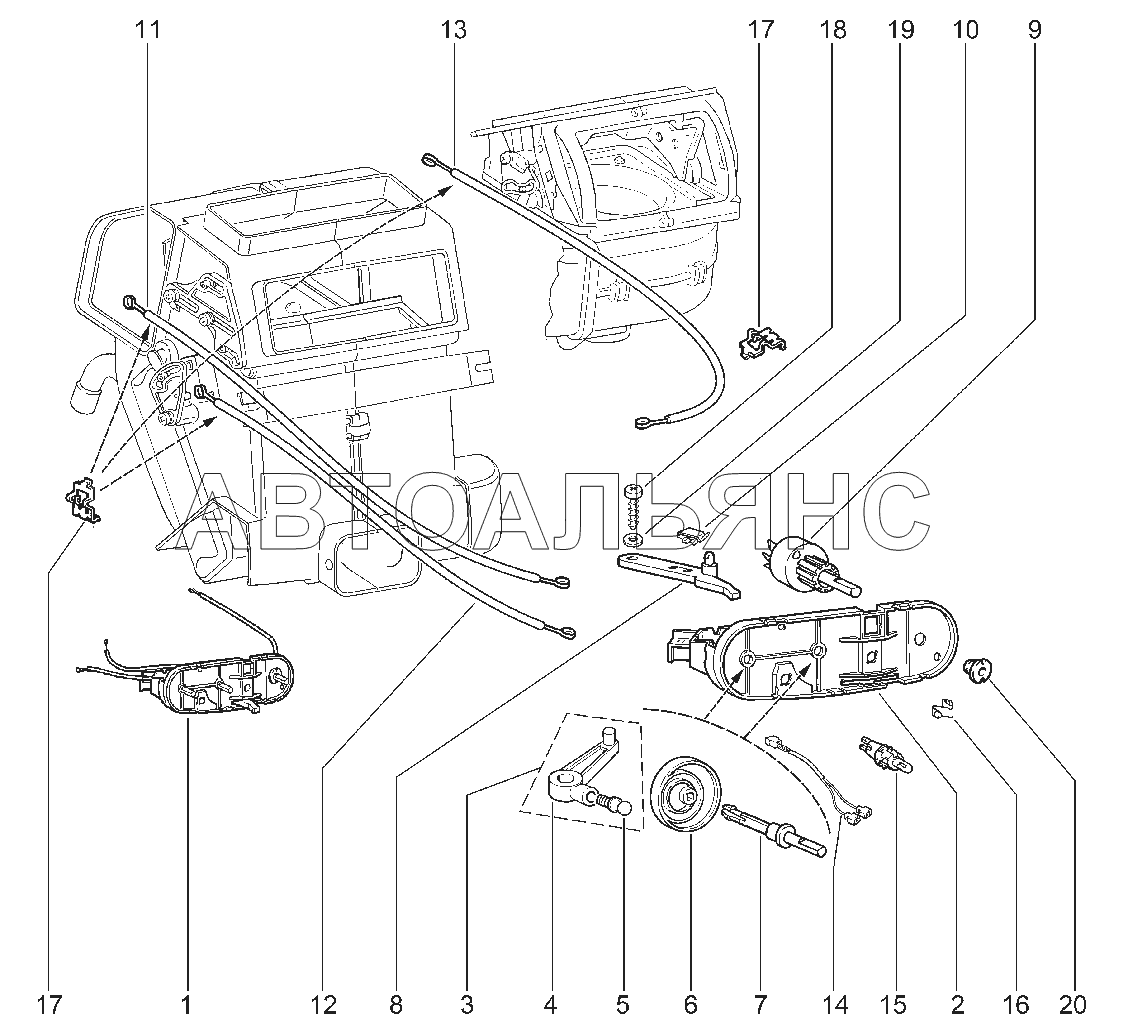 11
13
17
18
19
10
9
АВТОАЛЬЯНС
17
1
12
8
3
4
5
6
7
14
15
2
16
20