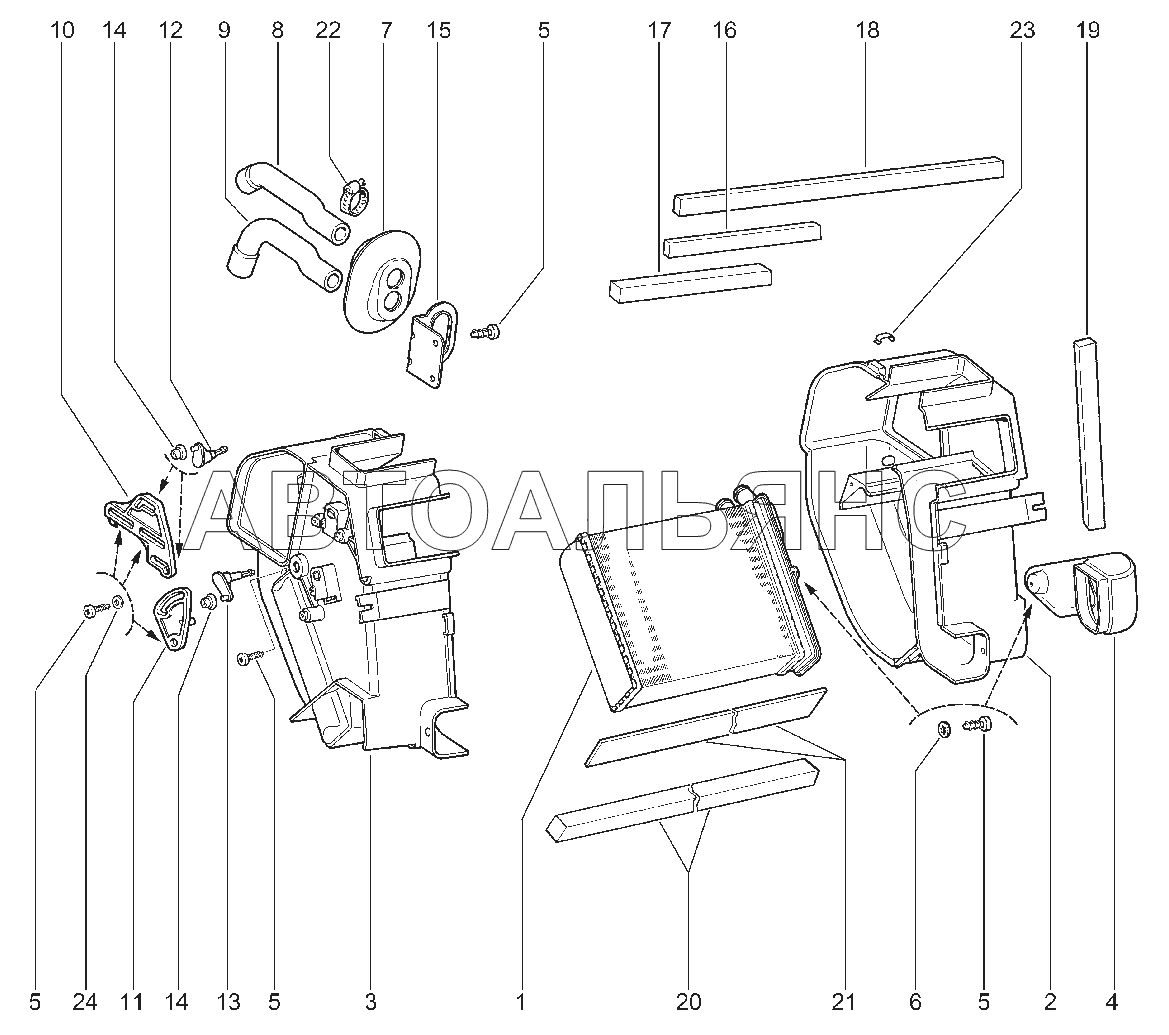 10 14 12 9 8 22 7 15 5 17 16 18 23 19

АВТОАЛЬЯНС

5 24 11 14 13 5 3 1 20 21 6 5 2 4