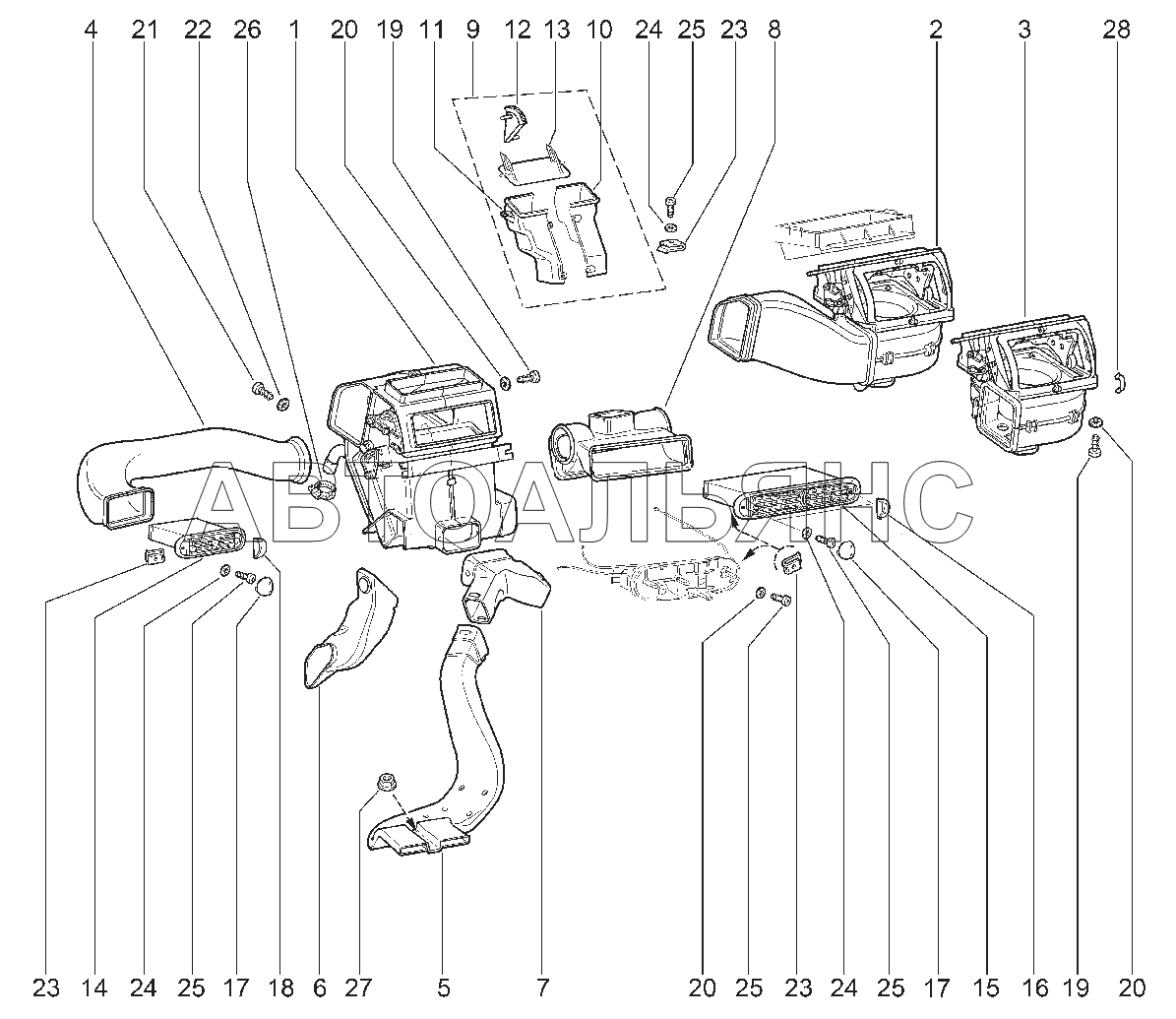 4 21 22 26 1 20 19 11 9 12 13 10 24 25 23 8 2 3 28

АВТОАЛЬЯНС

23 14 24 25 17 18 6 27 5 7 20 25 23 24 25 17 15 16 19 20