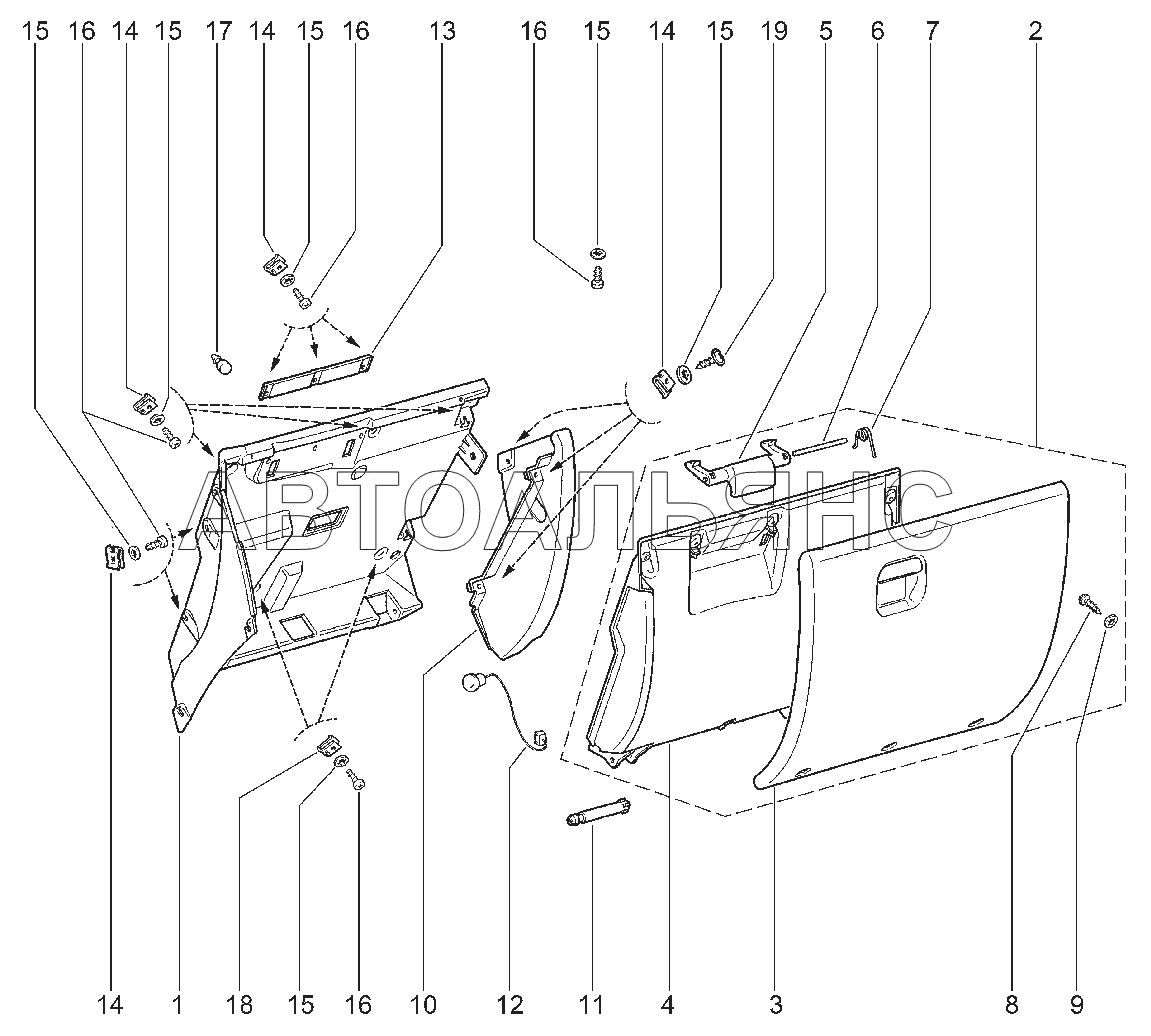 15 16 14 15 17 14 15 16 13 16 15 14 15 19 5 6 7 2

АВТОАЛЬЯНС

14 1 18 15 16 10 12 11 4 3 8 9