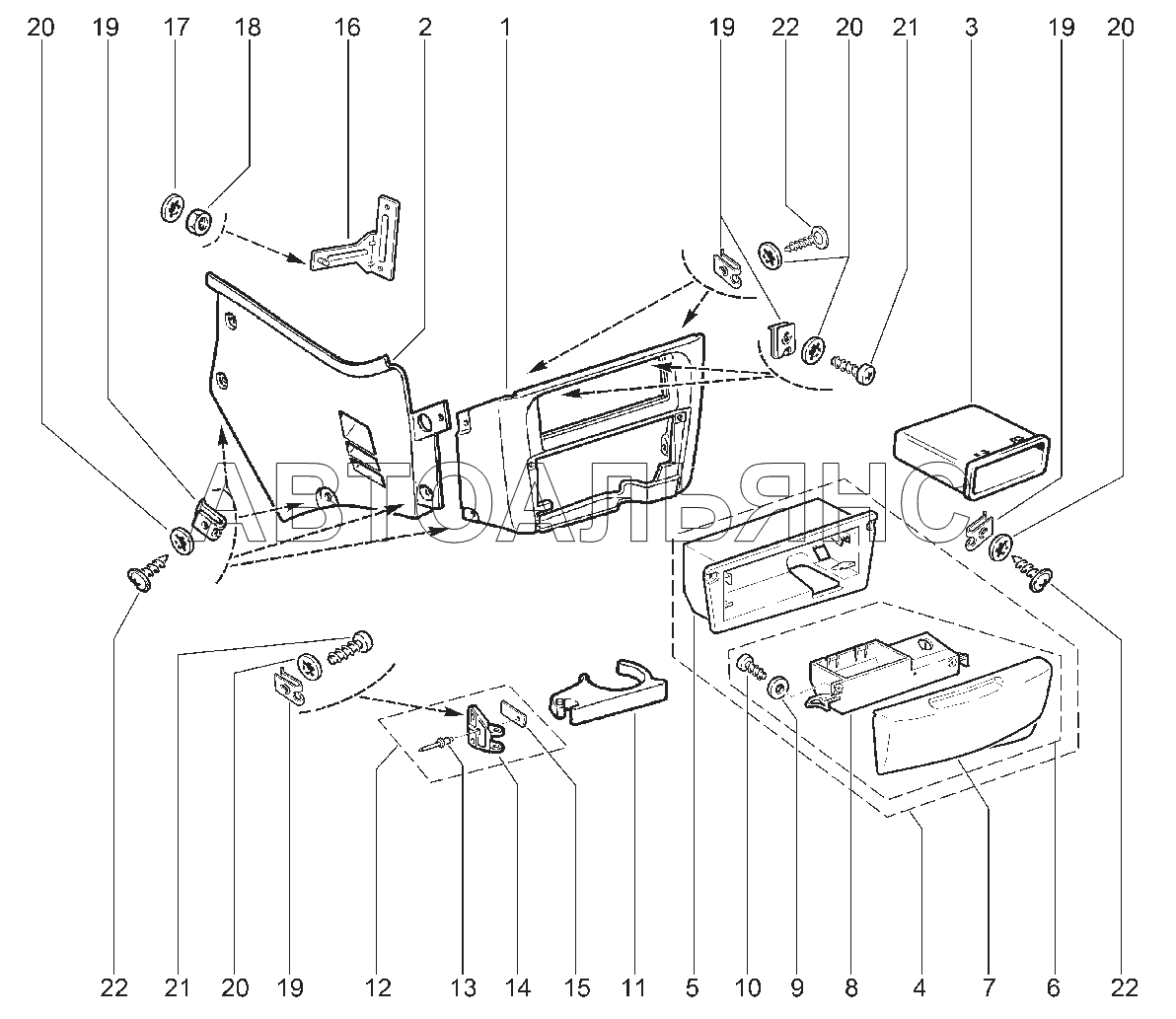 20 19 17 18 16 2 1 19 22 20 21 3 19 20

АВТОАЛЬЯНС

22 21 20 19 12 13 14 15 11 5 10 9 8 4 7 6 22