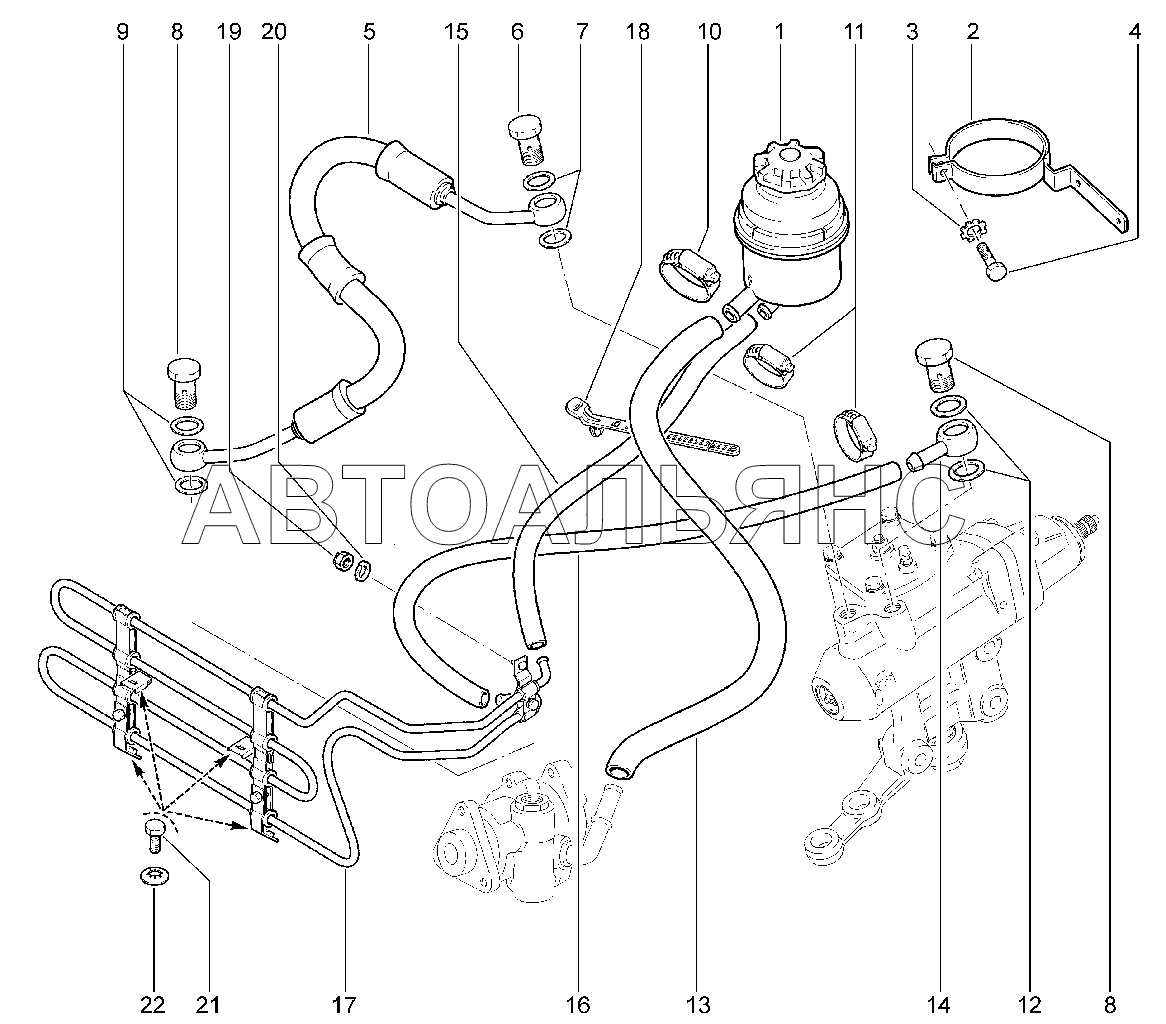 9 8 19 20 5 15 6 7 18 10 1 11 3 2 4

АВТОАЛЬЯНС

22 21 17 16 13 14 12 8