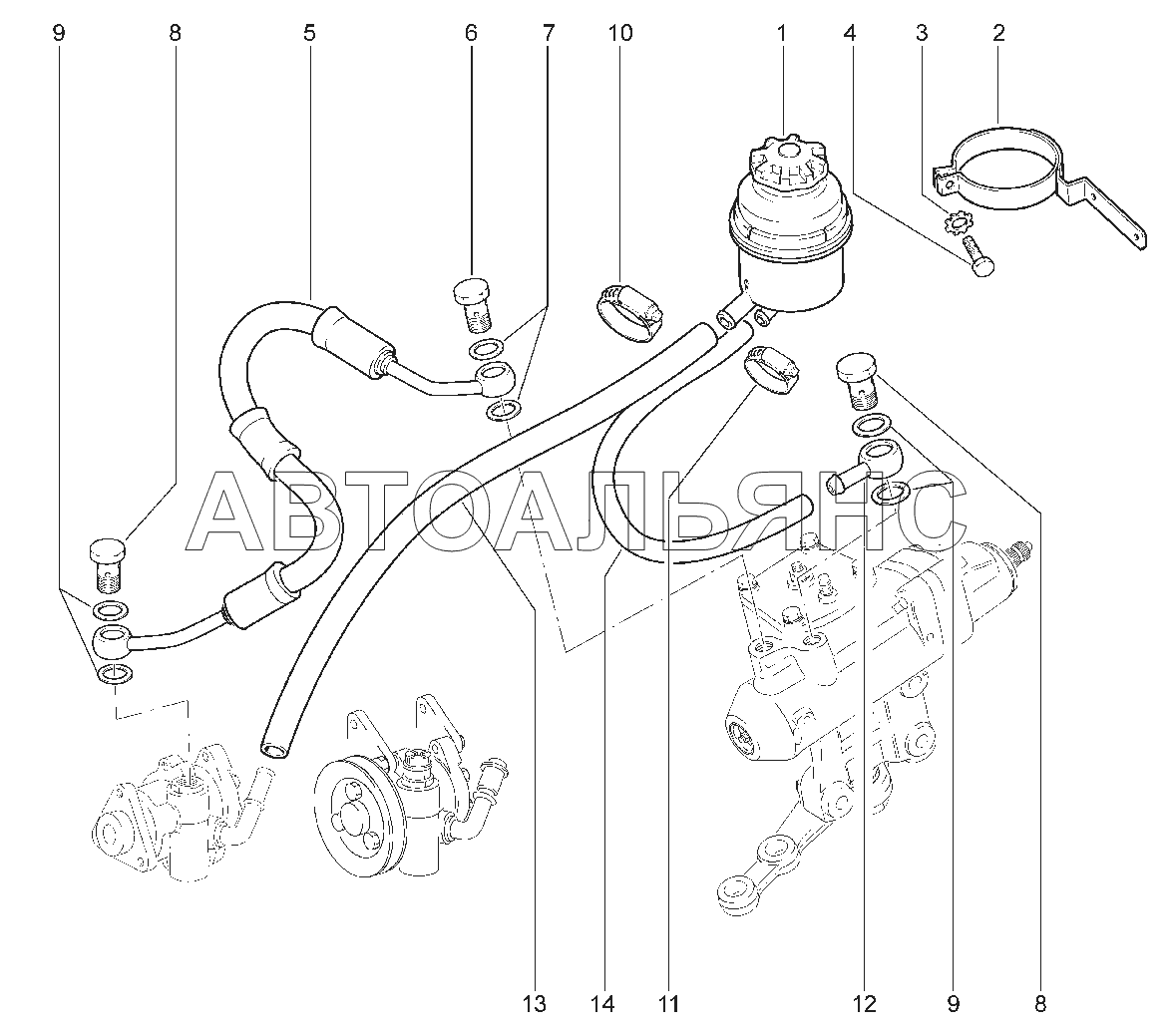 9 8 5 6 7 10 1 4 3 2

АВТОАЛЬЯНС

13 14 11 12 9 8