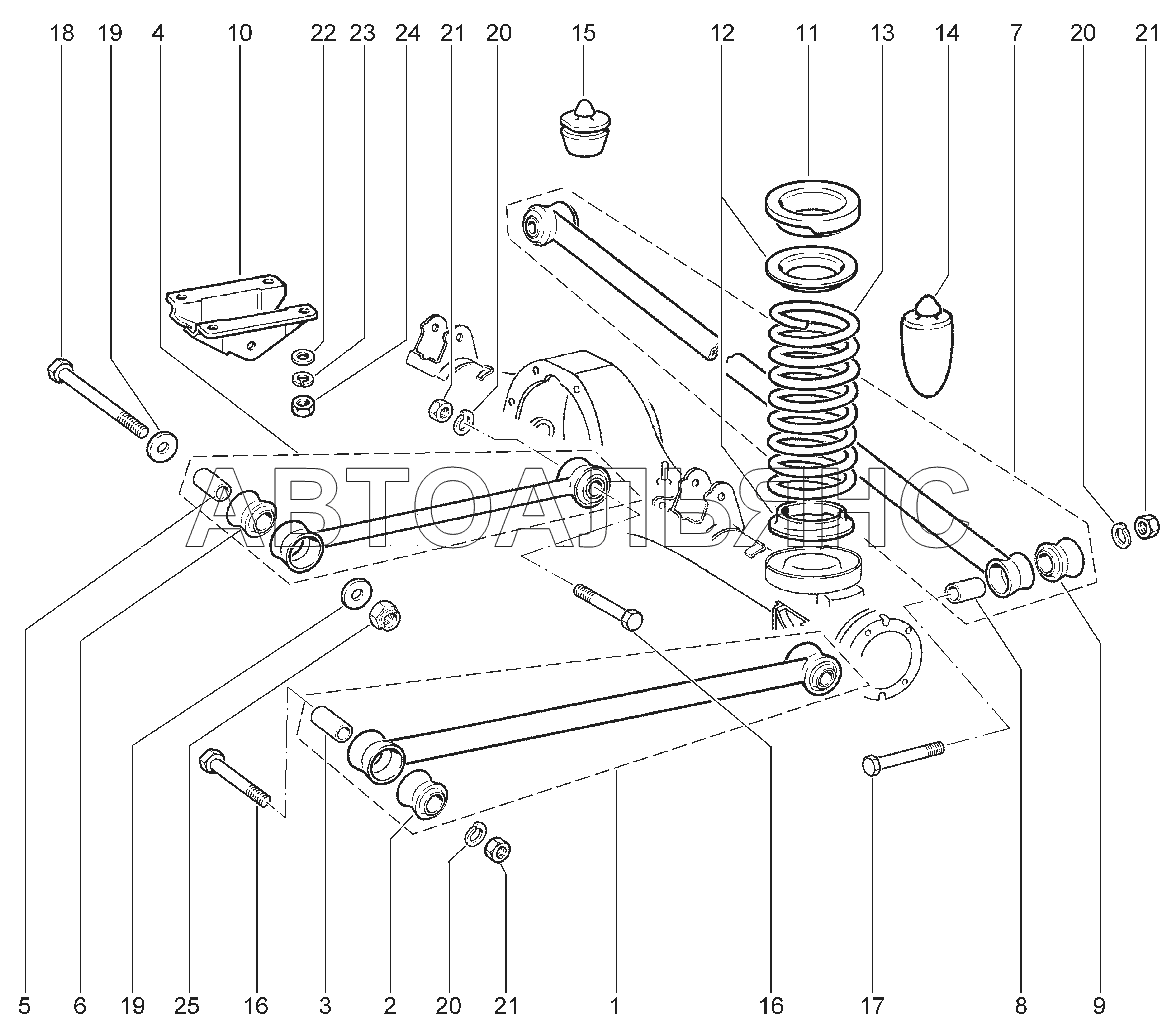 18 19 4 10 22 23 24 21 20 15 12 11 13 14 7 20 21

АВТОАЛЬЯНС

5 6 19 25 16 3 2 20 21 1 16 17 8 9