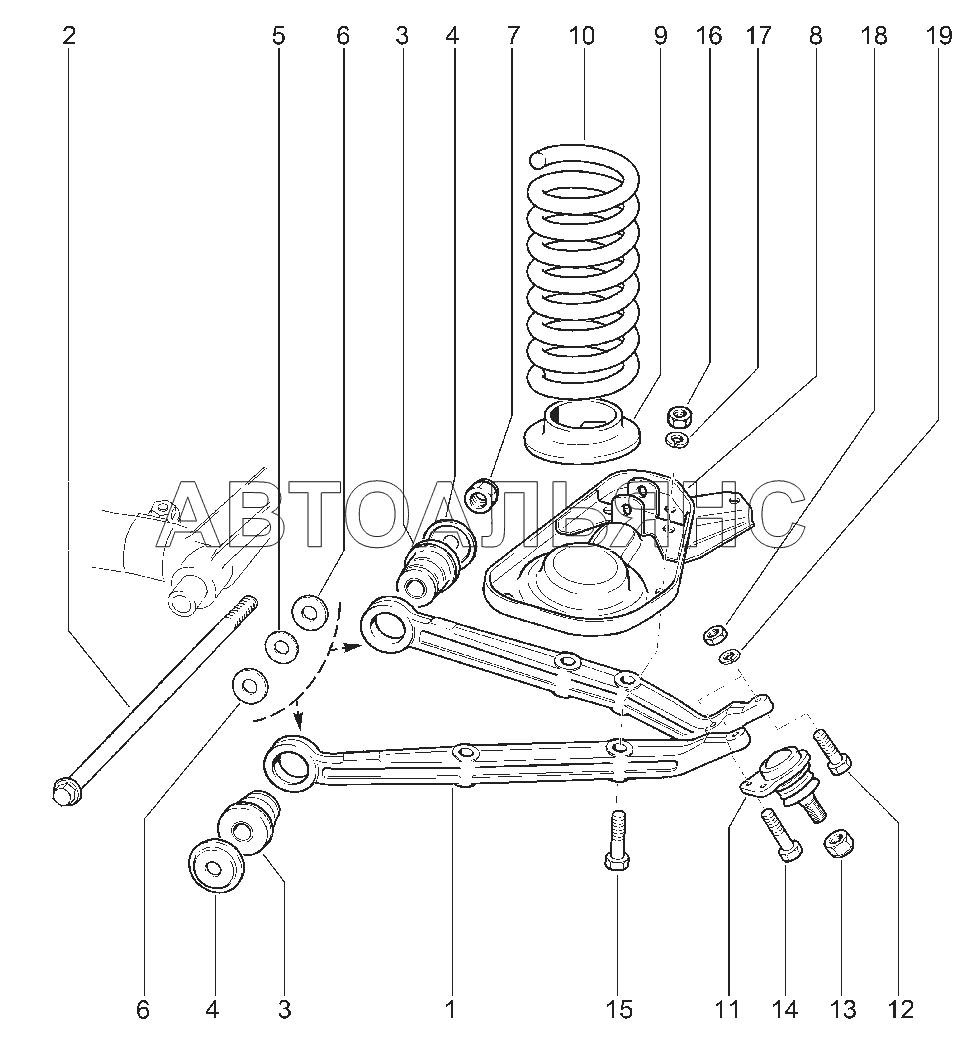 2 5 6 3 4 7 10 9 16 17 8 18 19

АВТОАЛЬЯНС

6 4 3 1 15 11 14 13 12