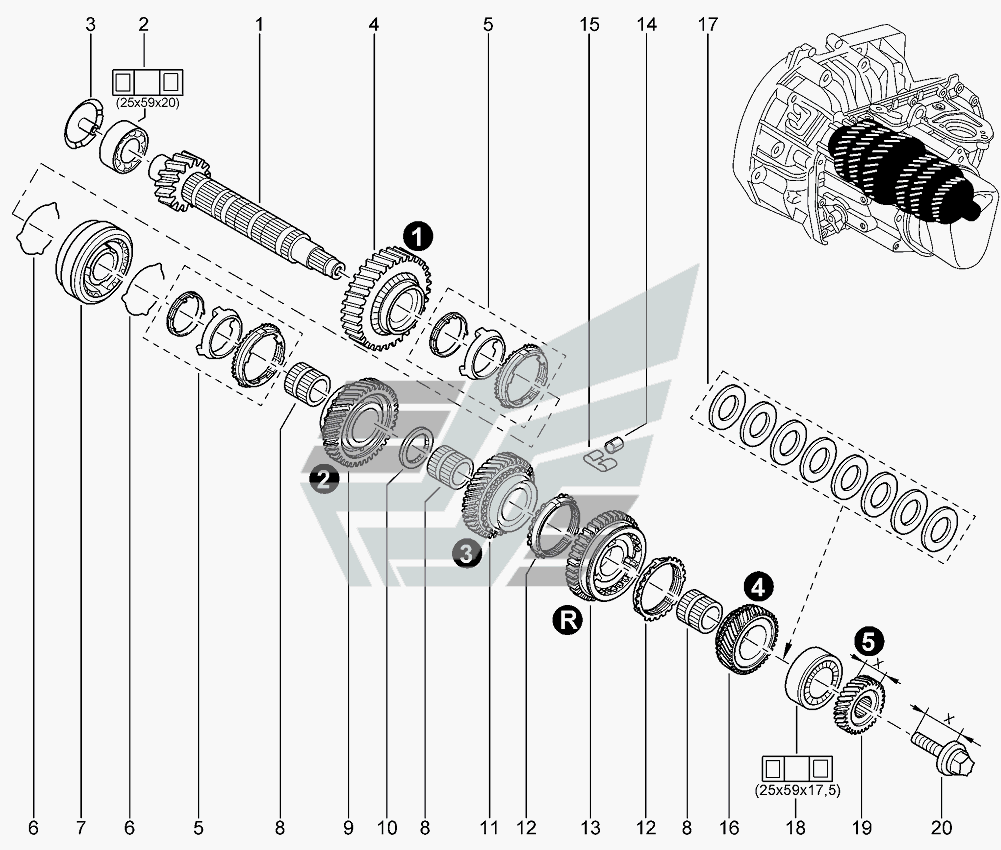 3 2 1 4 5 15 14 17

(25x59x20)

1

2

3

R

4

5

x

x

(25x59x17,5)

6 7 6 5 8 9 10 8 11 12 13 12 8 16 18 19 20