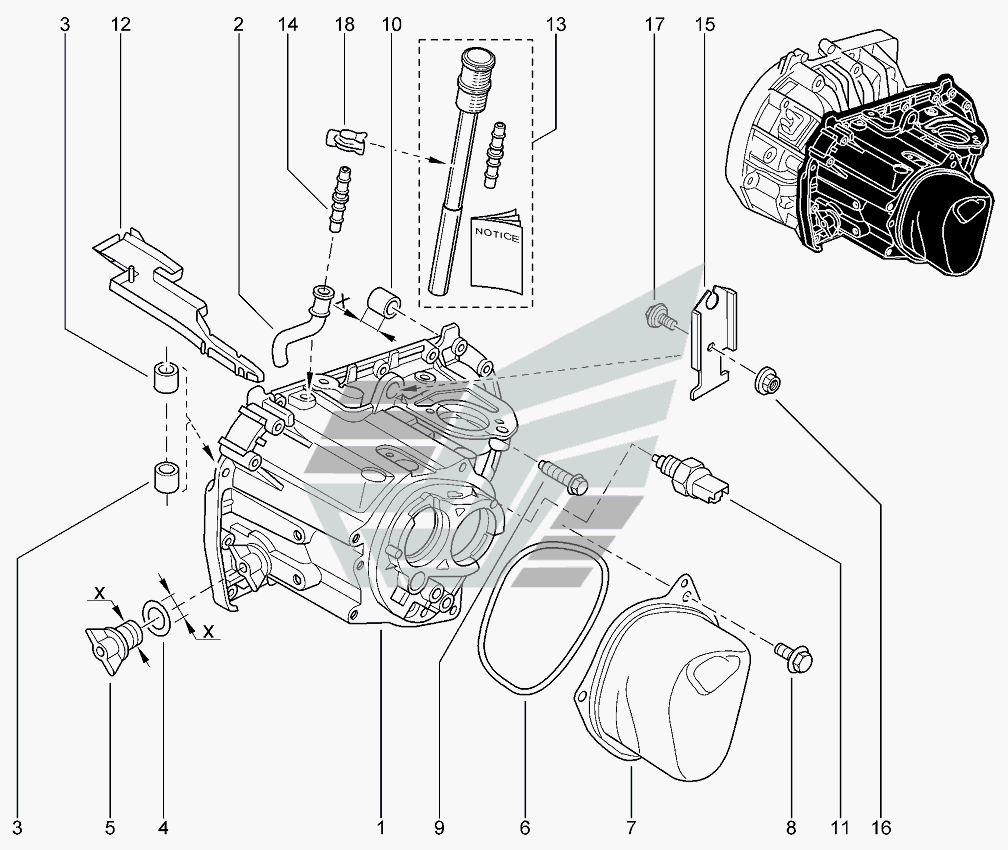 3
12
2
14
18
10
13
17
15
NOTICE
X
X
X
3
5
4
1
9
6
7
8
11
16