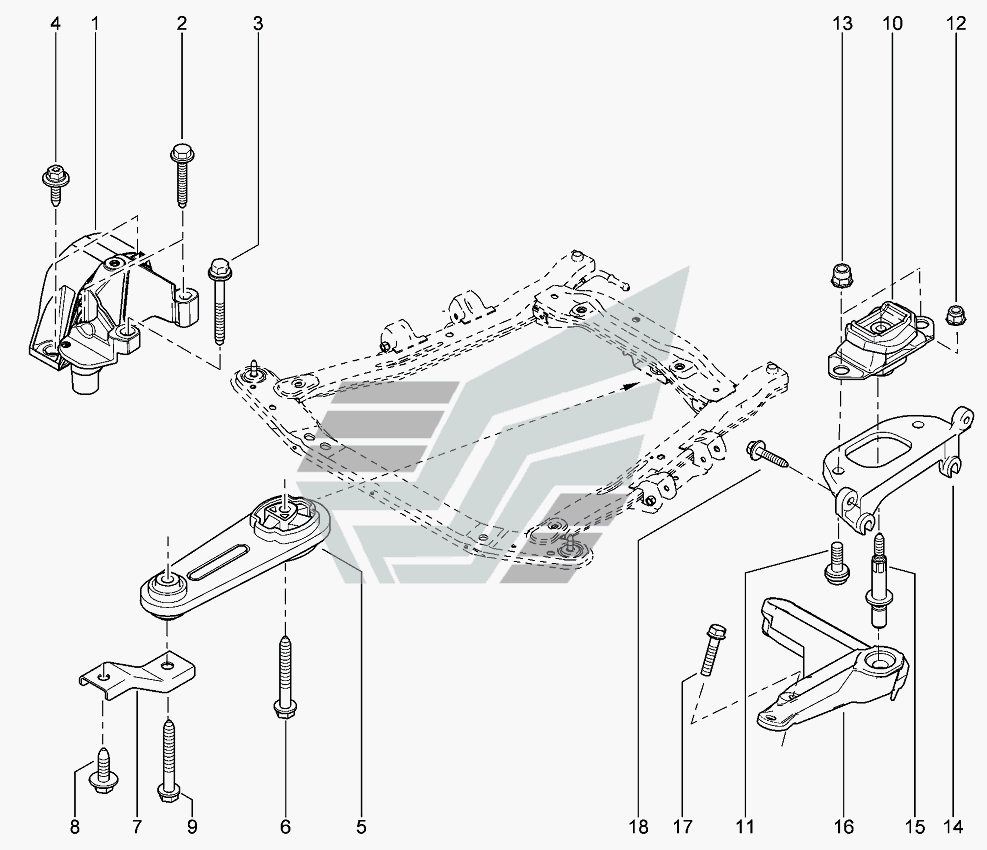 4 1 2 3

13 10 12

8 7 9 6 5

18 17 11 16 15 14