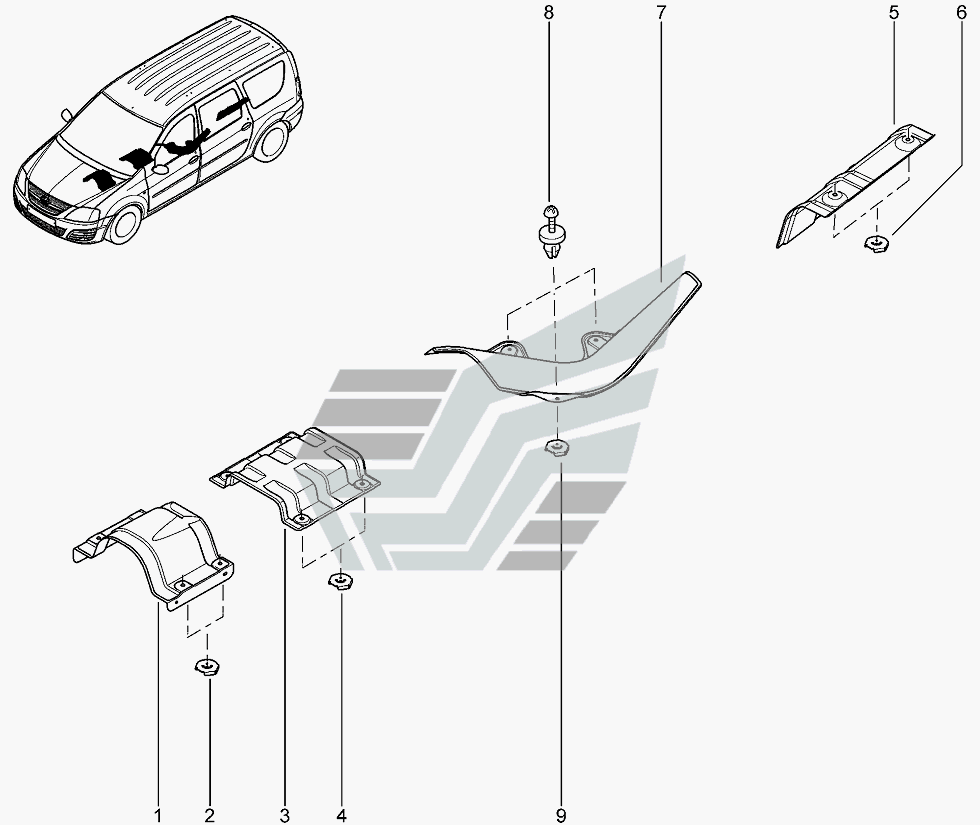 8
7
5
6
1
2
3
4
9