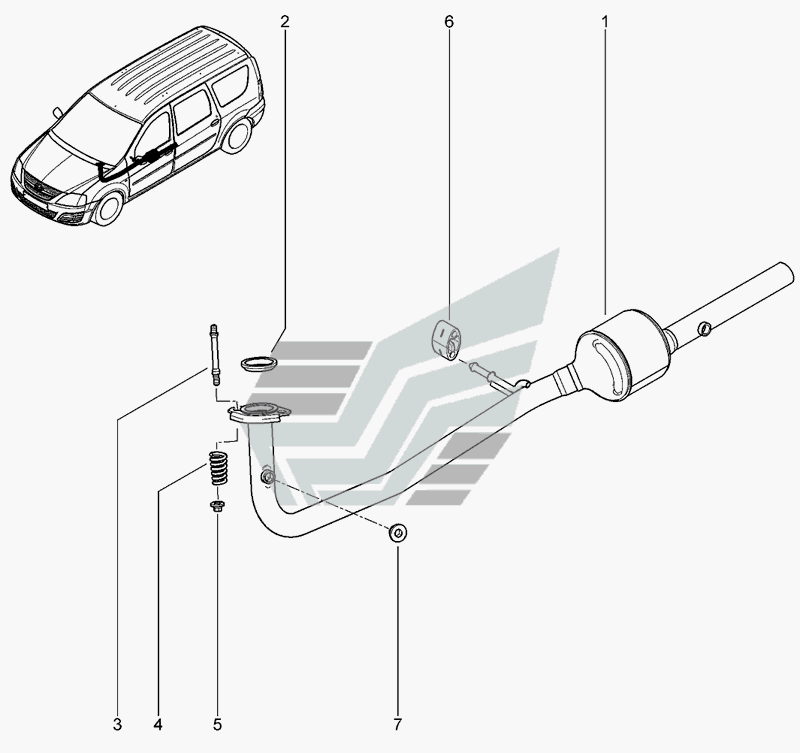 2
6
1
3
4
5
7