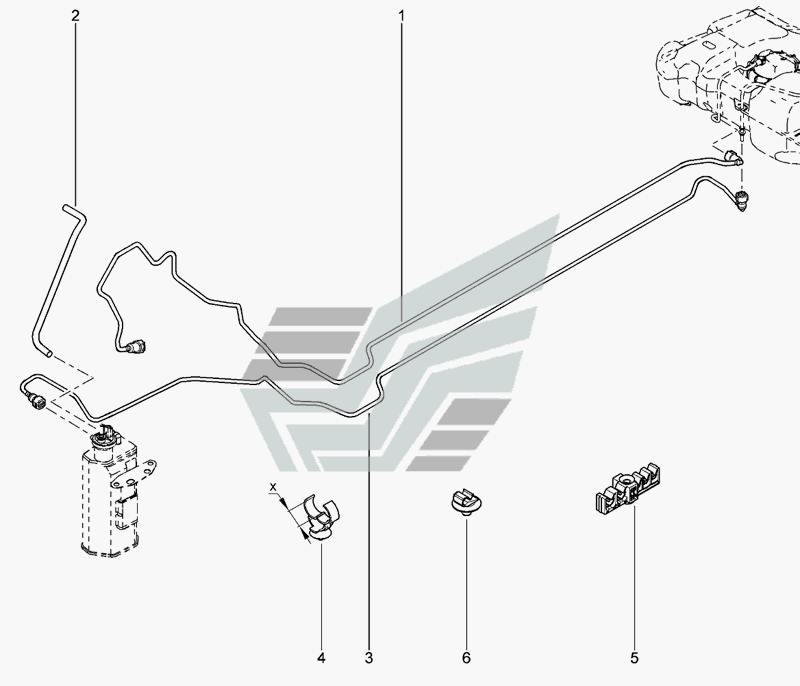 2
1
x
4
3
6
5