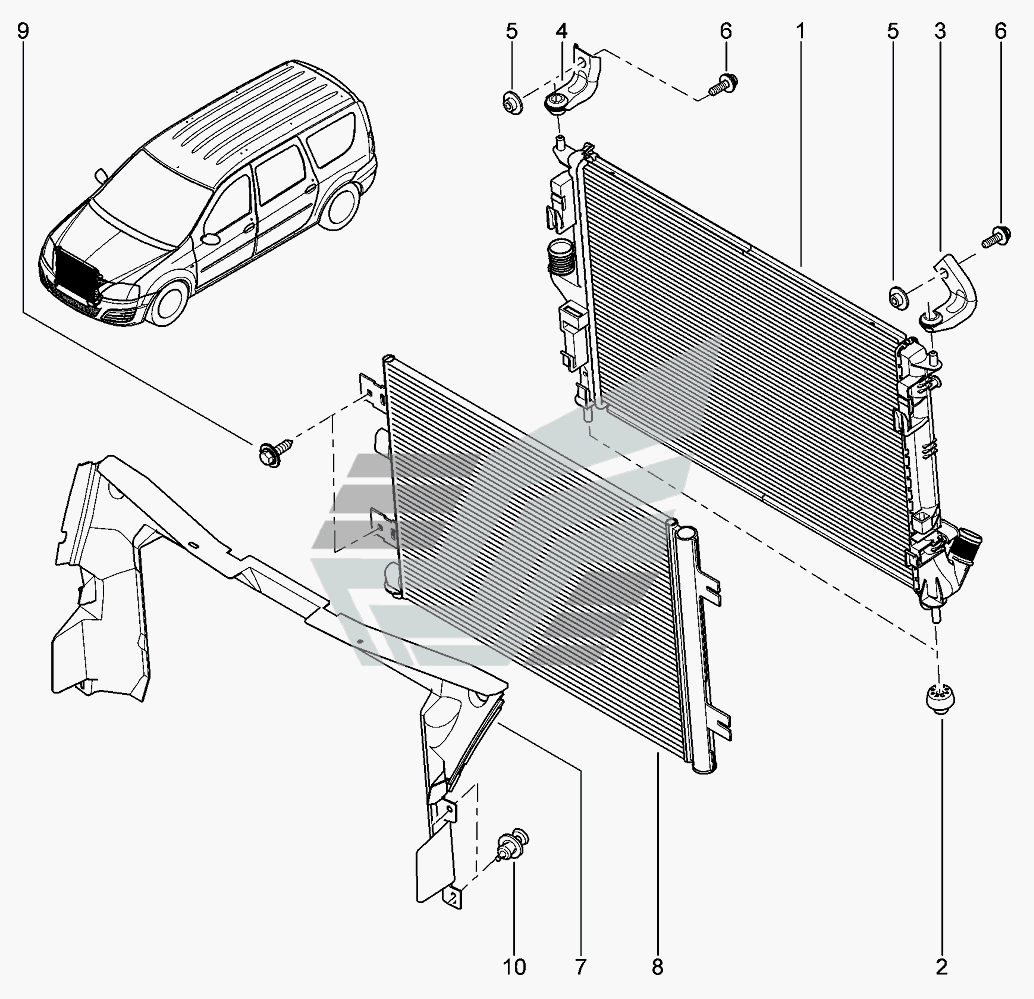 9
5
4
6
1
5
3
6
10
7
8
2