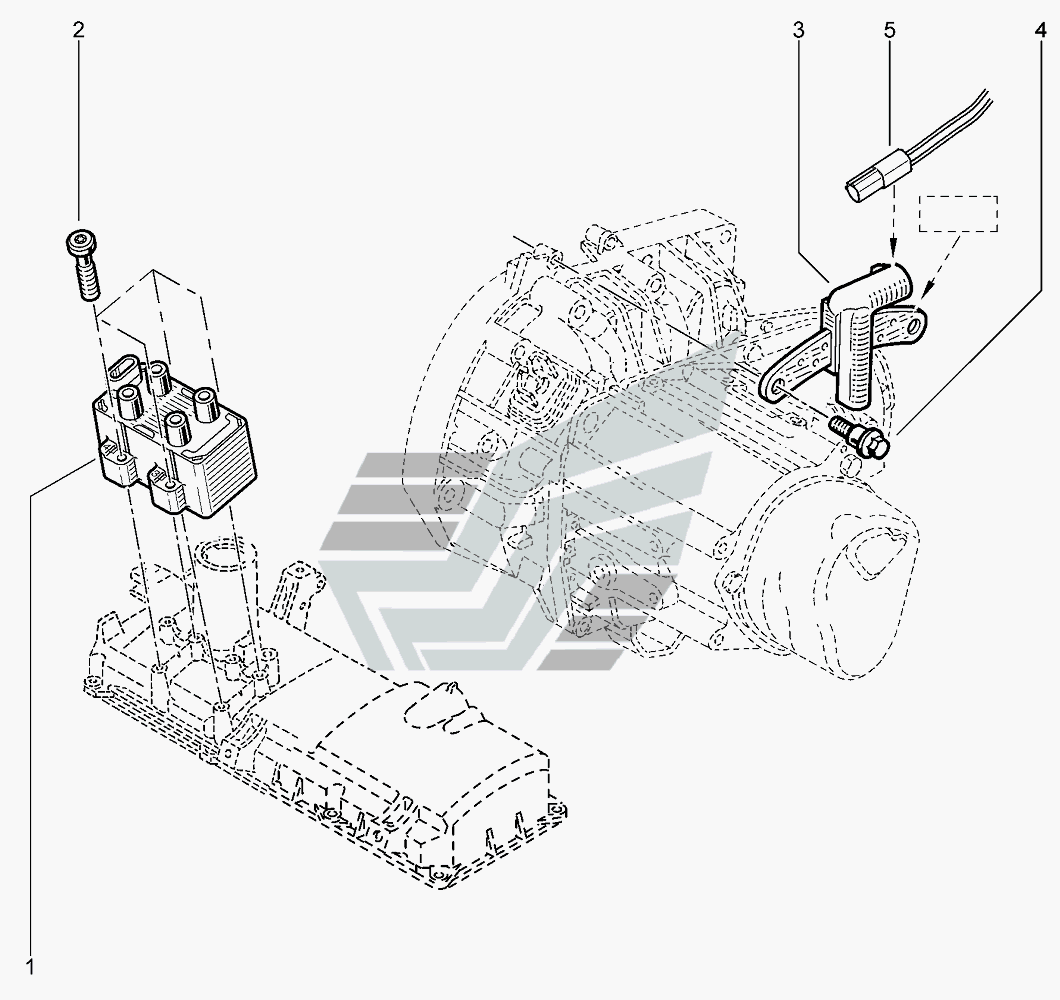 2
3
5
4
1