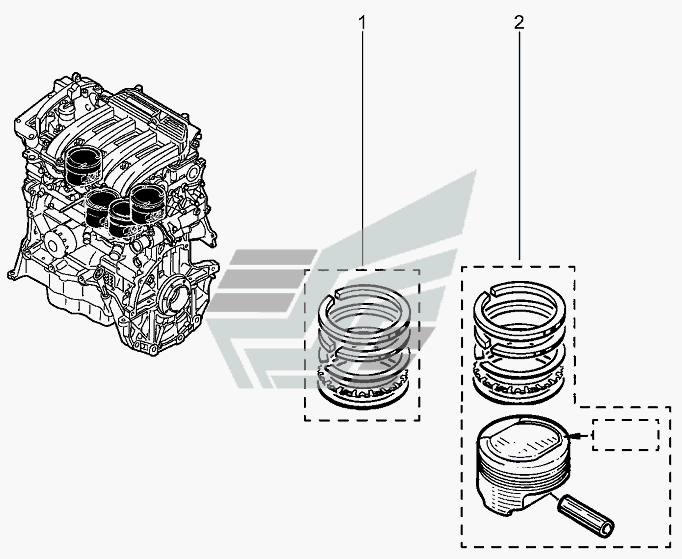 1

2