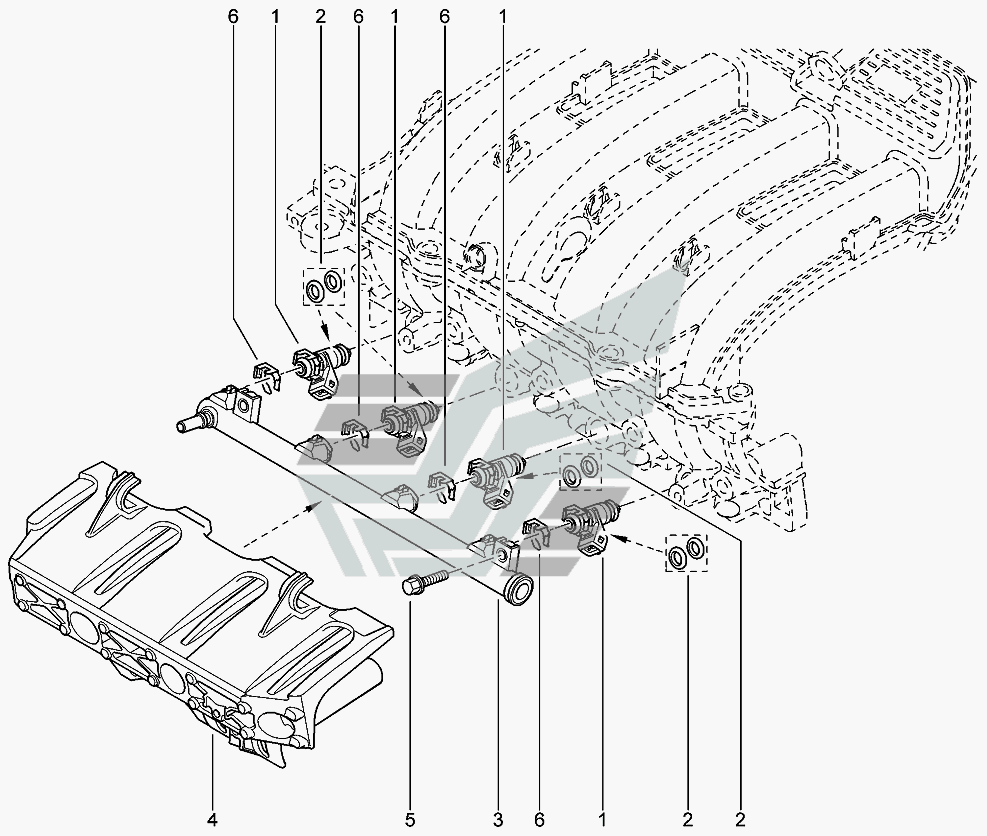 6 1 2 6 1 6 1

4 5 3 6 1 2 2