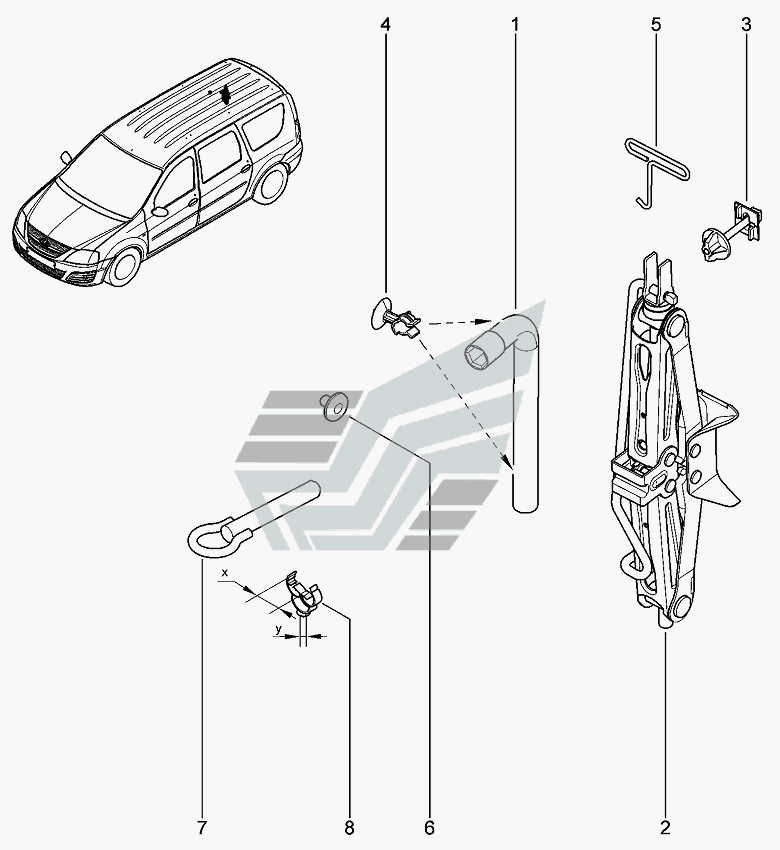 4
1
5
3
x
y
7
8
6
2