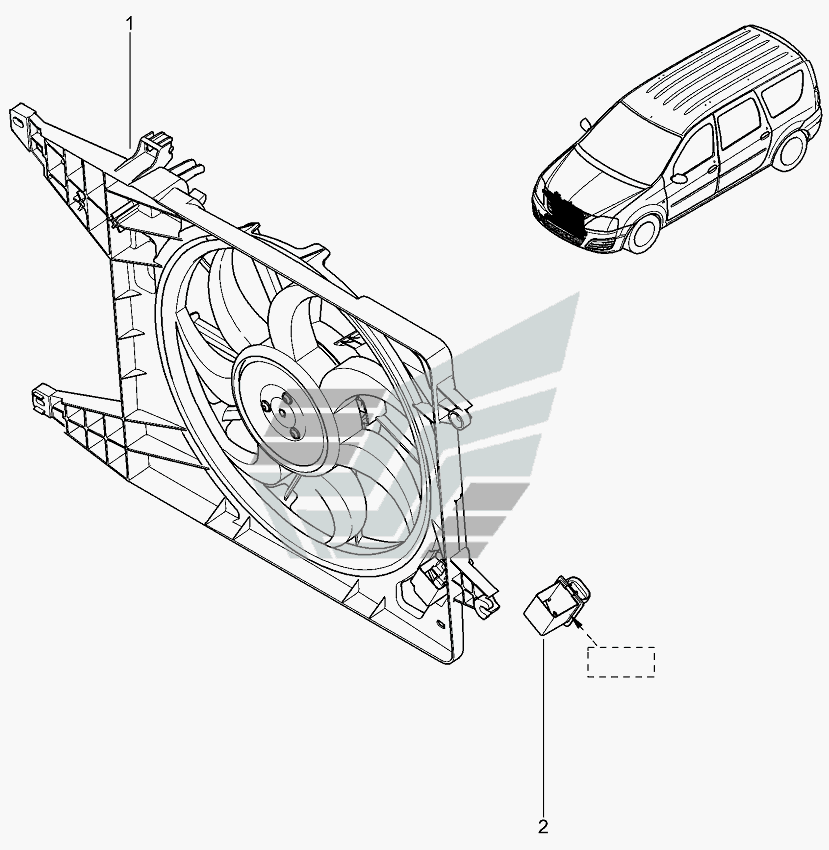 1

2