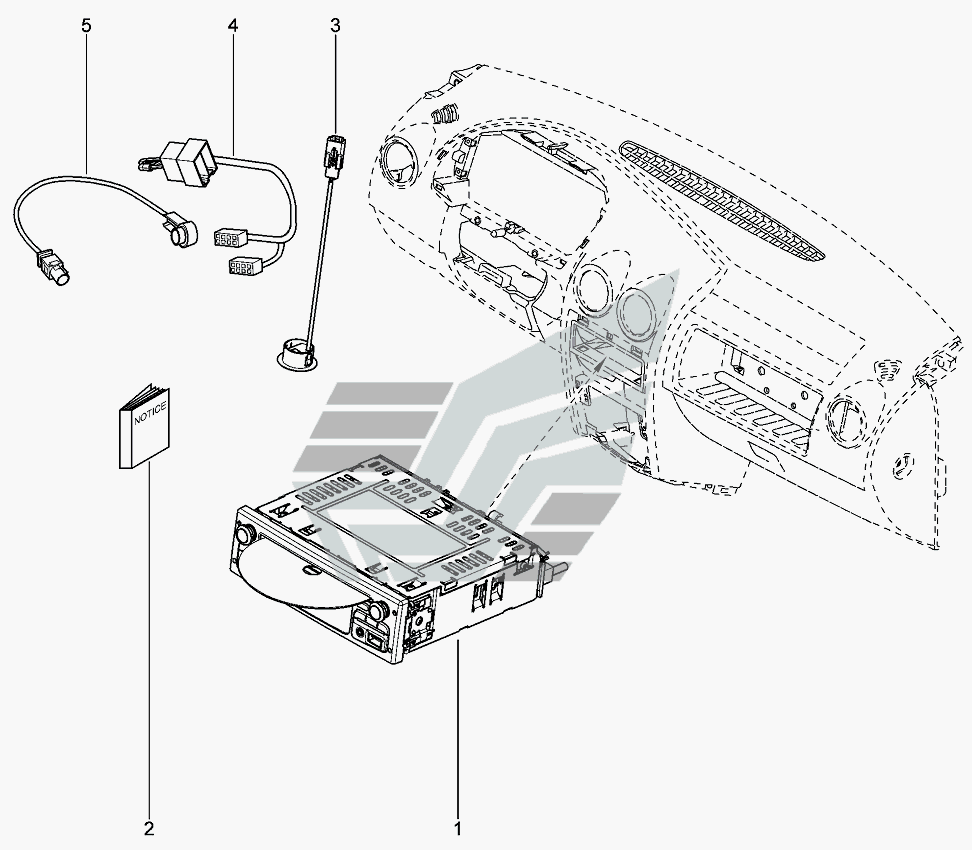 5
4
3
NOTICE
2
1