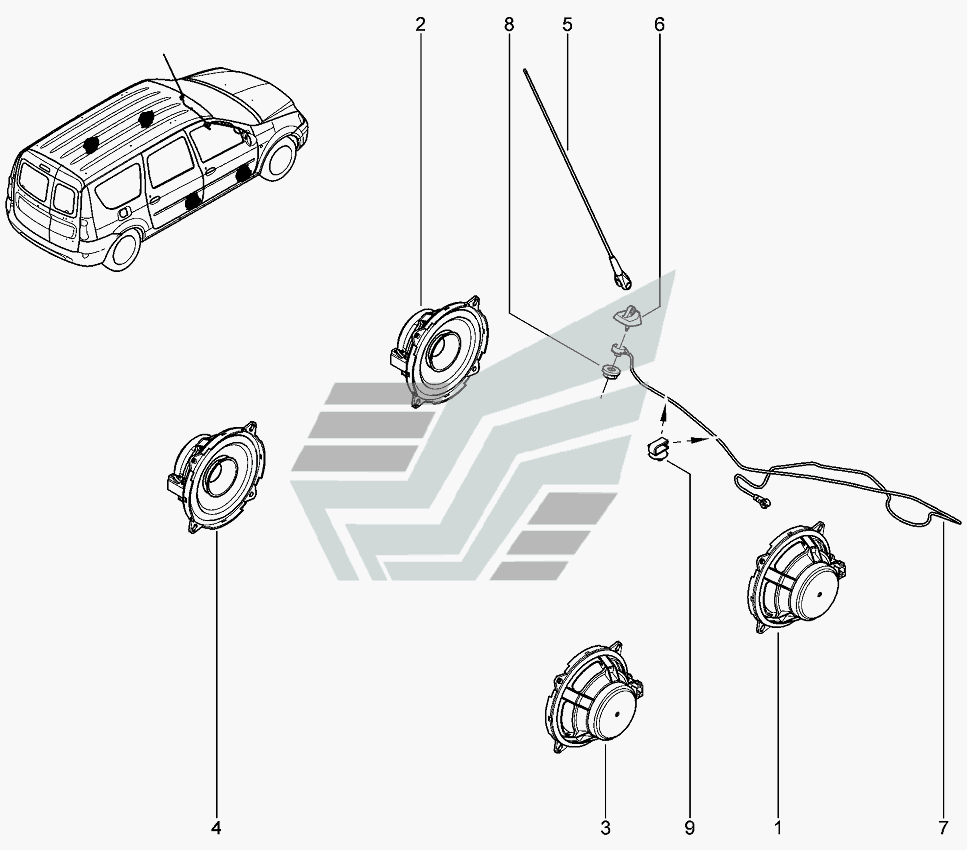 2
8
5
6
4
3
9
1
7