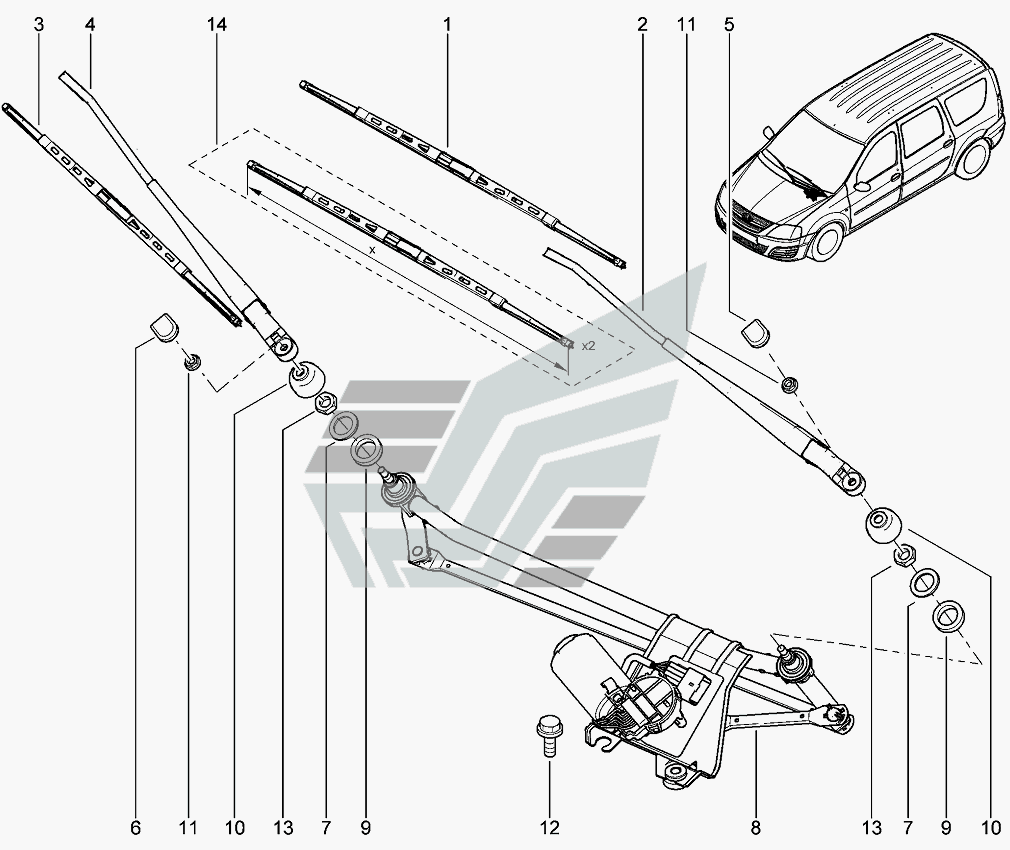 3
4
14
1
2
11
5
x
x2
6
11
10
13
7
9
12
8
13
7
9
10