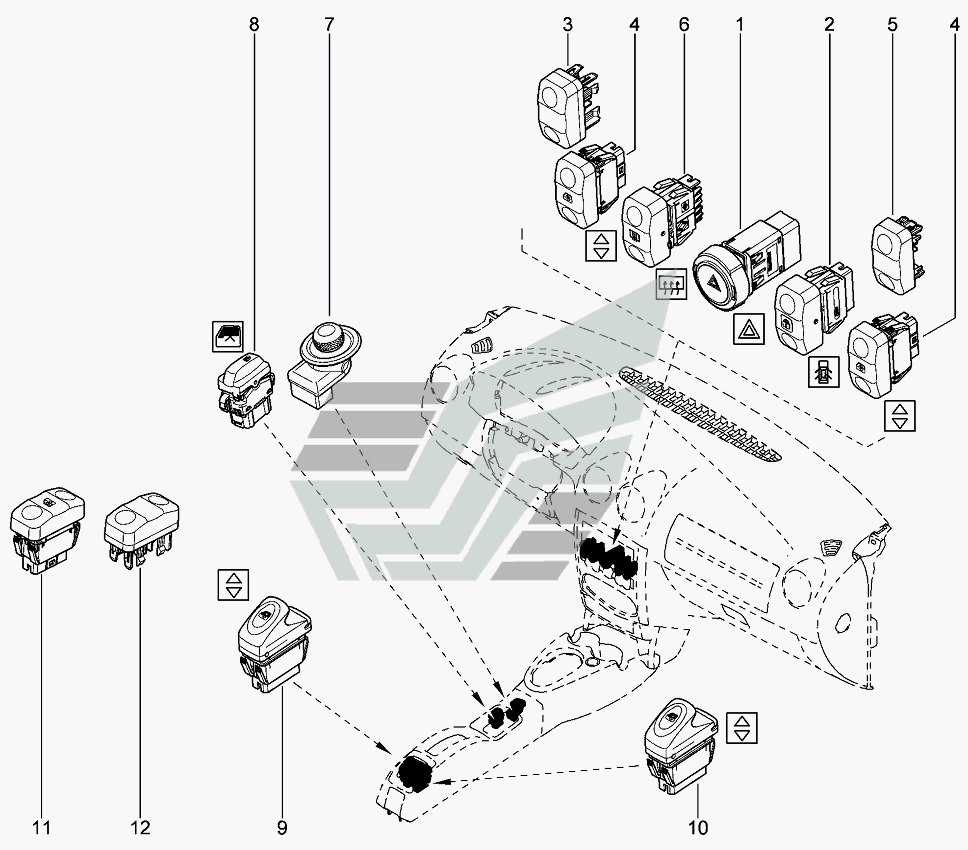 8
7
3
4
6
1
2
5
4
11
12
9
10