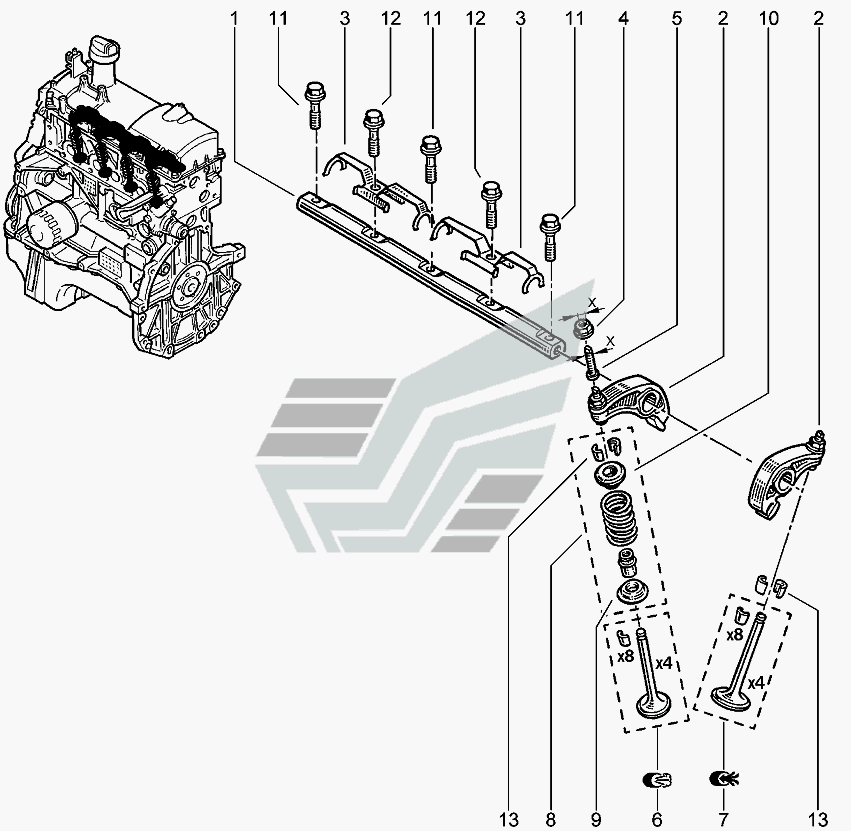 1 11 3 12 11 12 3 11 4 5 2 10 2

X
X

x8 x4
x8 x4

13 8 9 6 7 13