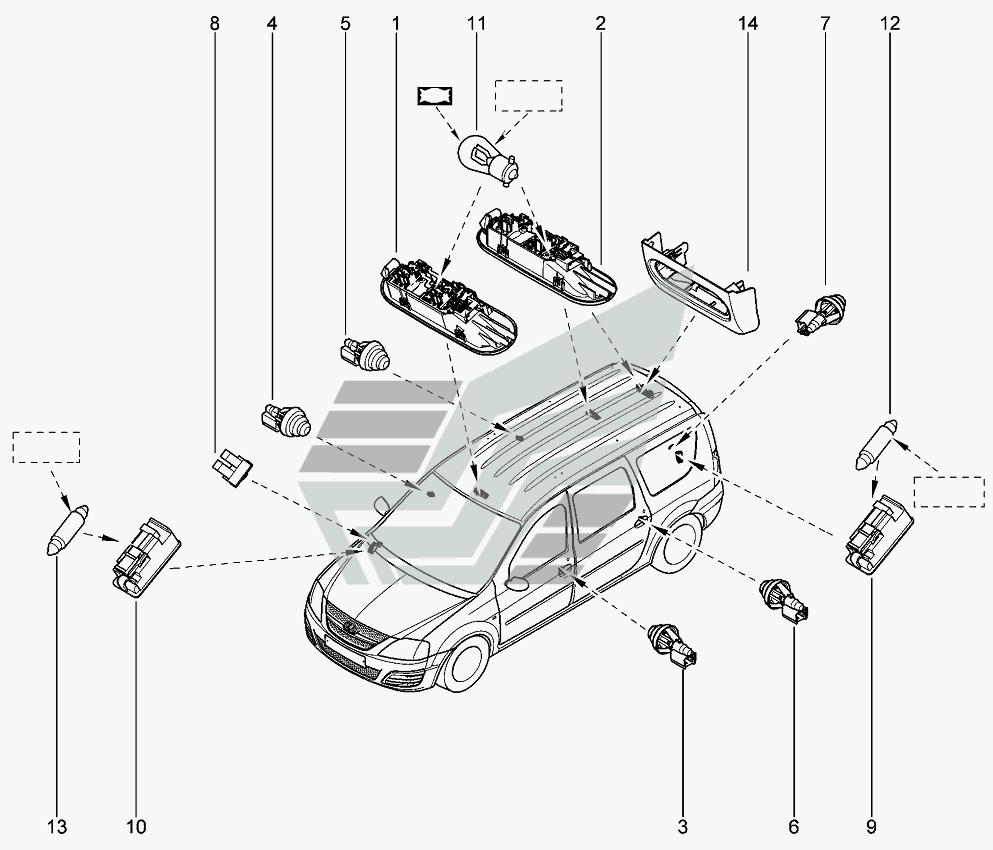 8
4
5
1
11
2
14
7
12
13
10
3
6
9