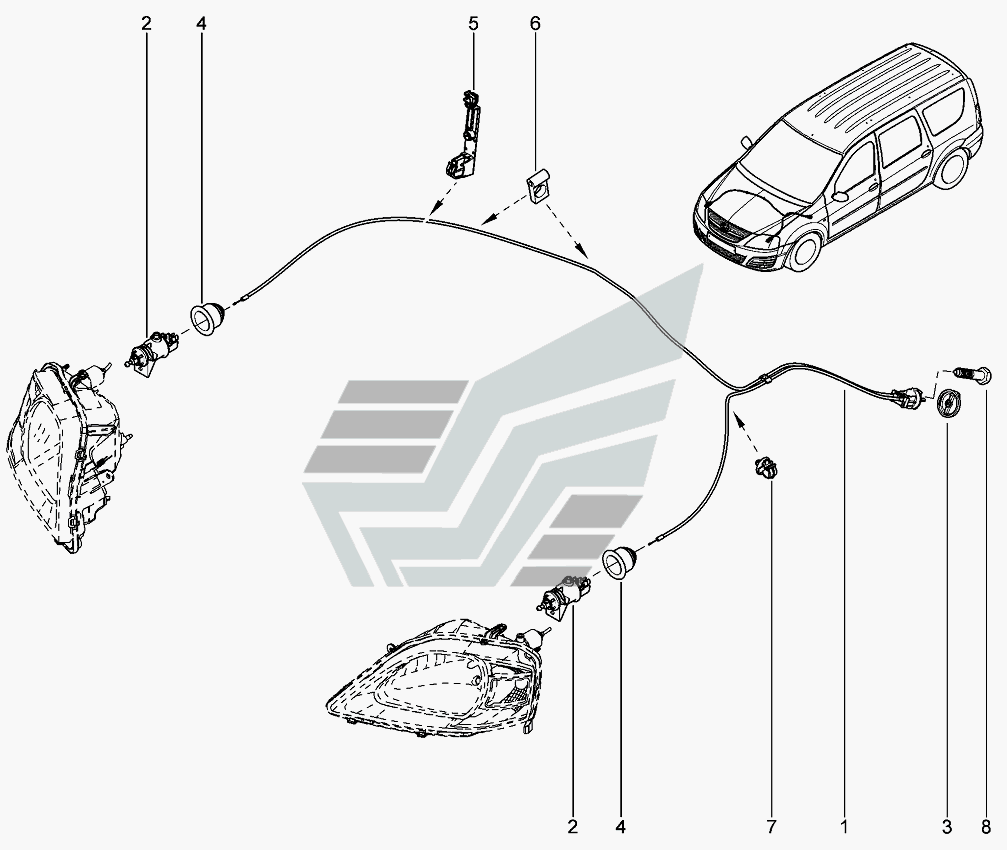 2
4
5
6
2
4
7
1
3
8