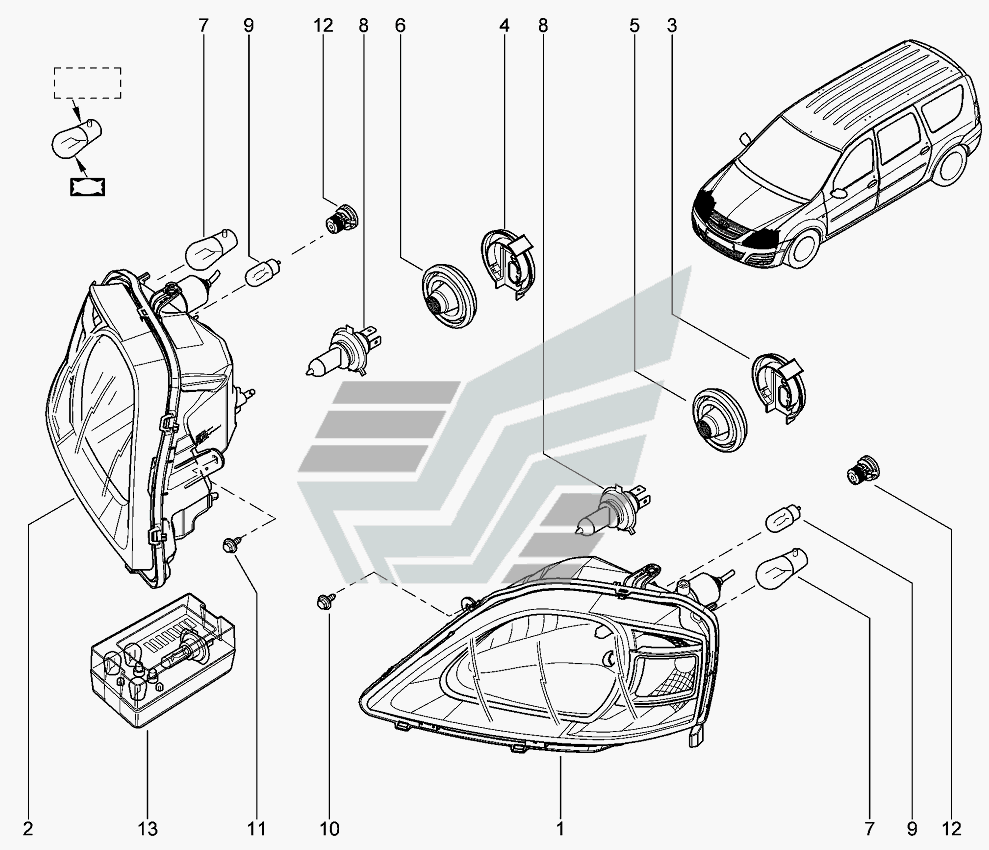 7
9
12
8
6
4
8
5
3
2
13
11
10
1
7
9
12