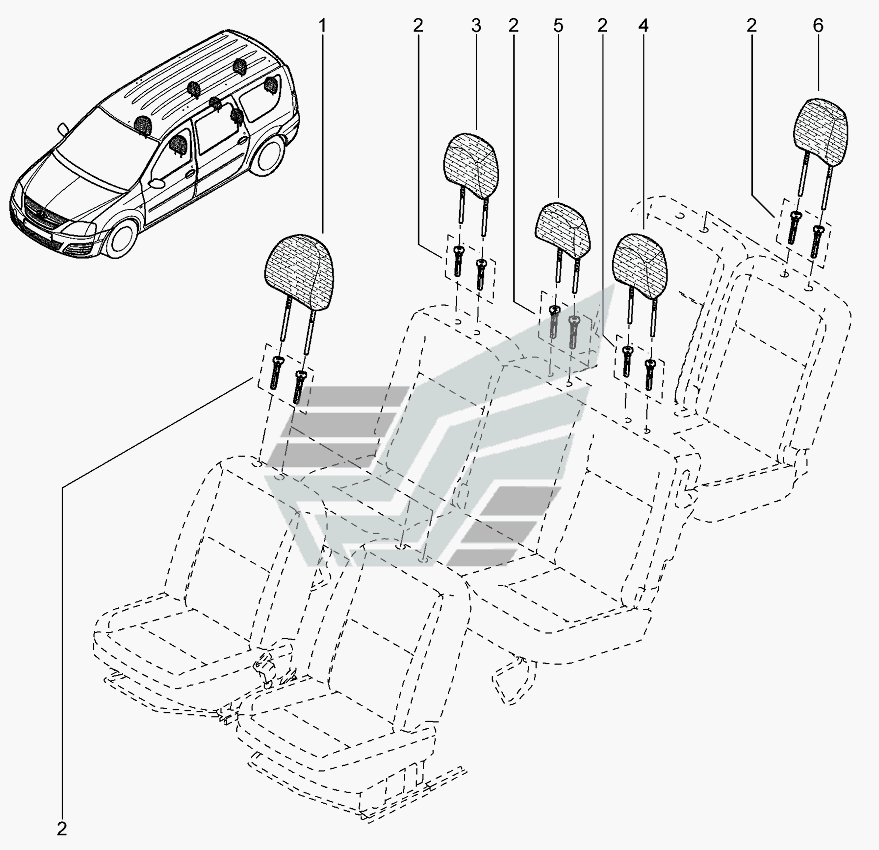 1
2
3
2
5
2
4
2
6
2