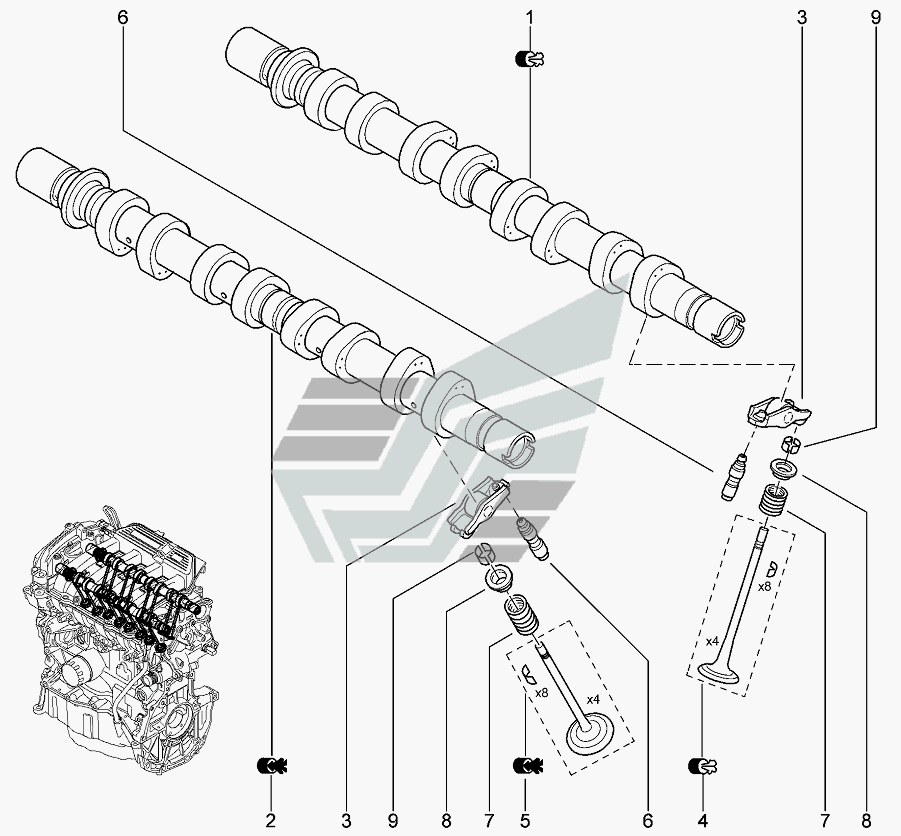 6
1
3
9
x8
x4
x8
x4
2
3
9
8
7
5
6
4
7
8