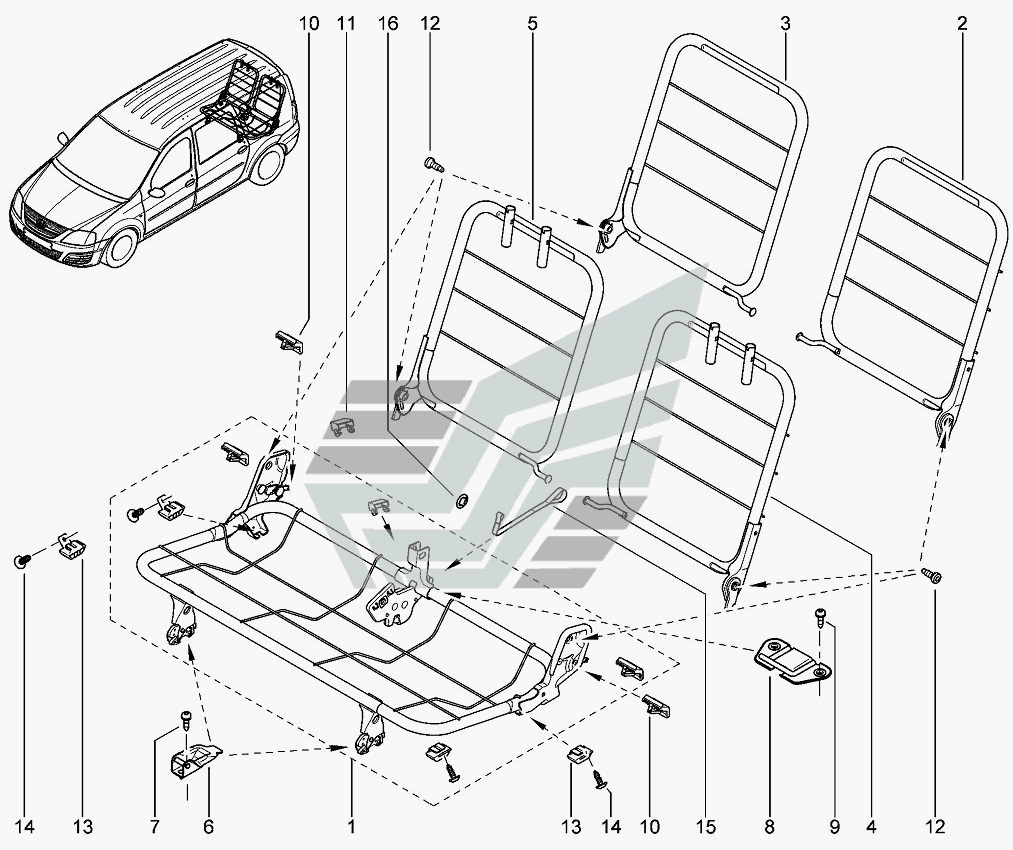 10
11
16
12
5
3
2
14
13
7
6
1
13
14
10
15
8
9
4
12