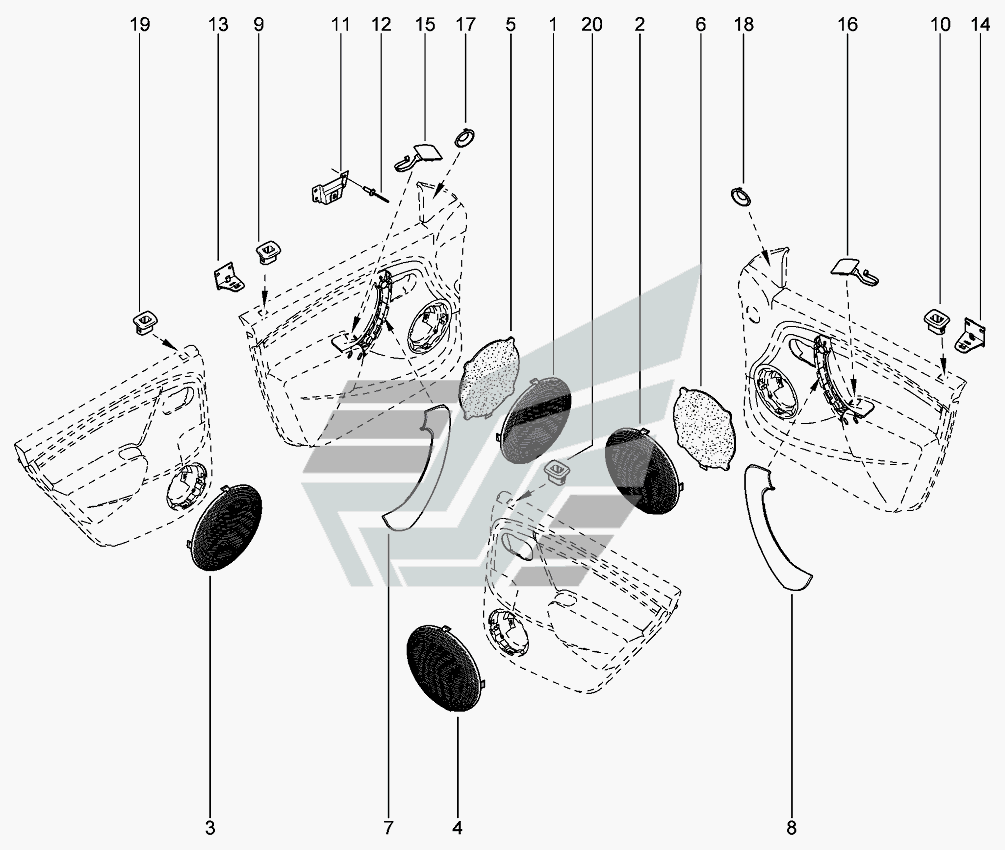 19 13 9 11 12 15 17 5 1 20 2 6 18 16 10 14

3 7 4 8