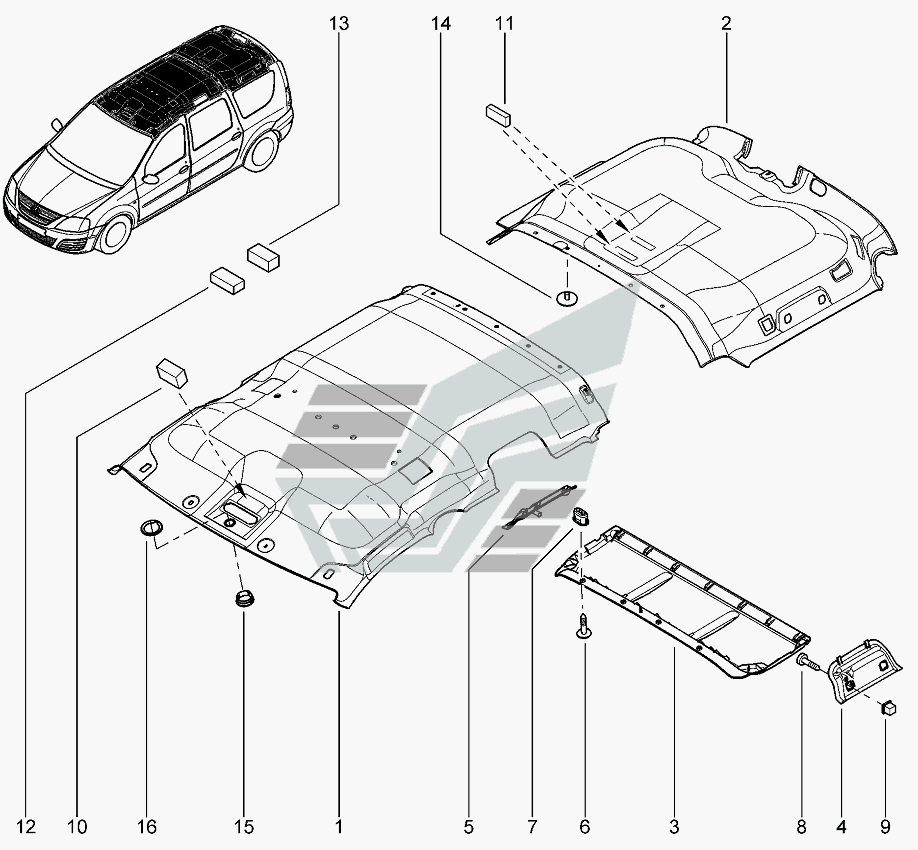 13
14
11
2
12
10
16
15
1
5
7
6
3
8
4
9